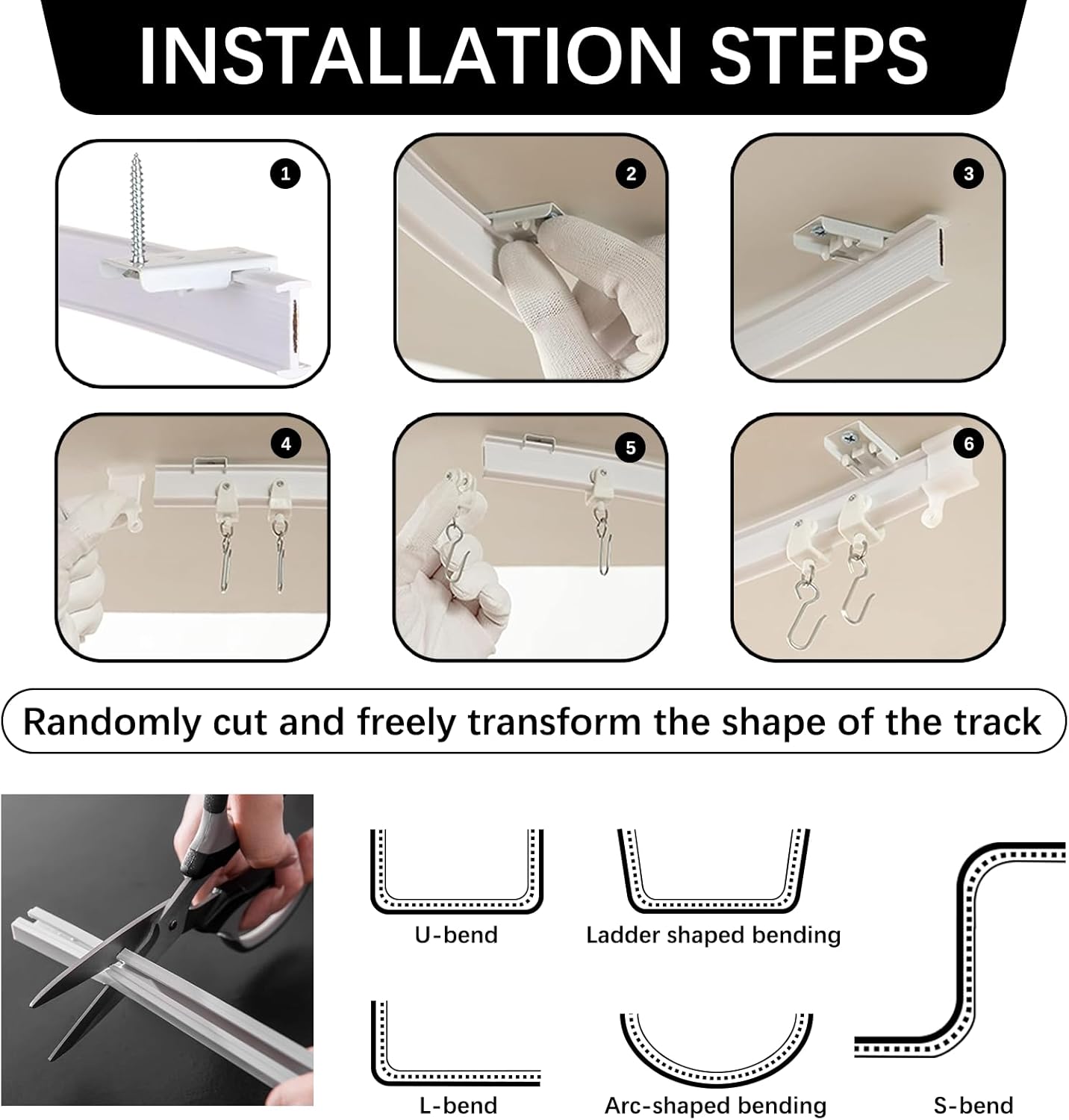 INSTALLATION STEPS

1

2

3

4

5

6

Randomly cut and freely transform the shape of the track

U-bend

Ladder shaped bending

L-bend

Arc-shaped bending

S-bend