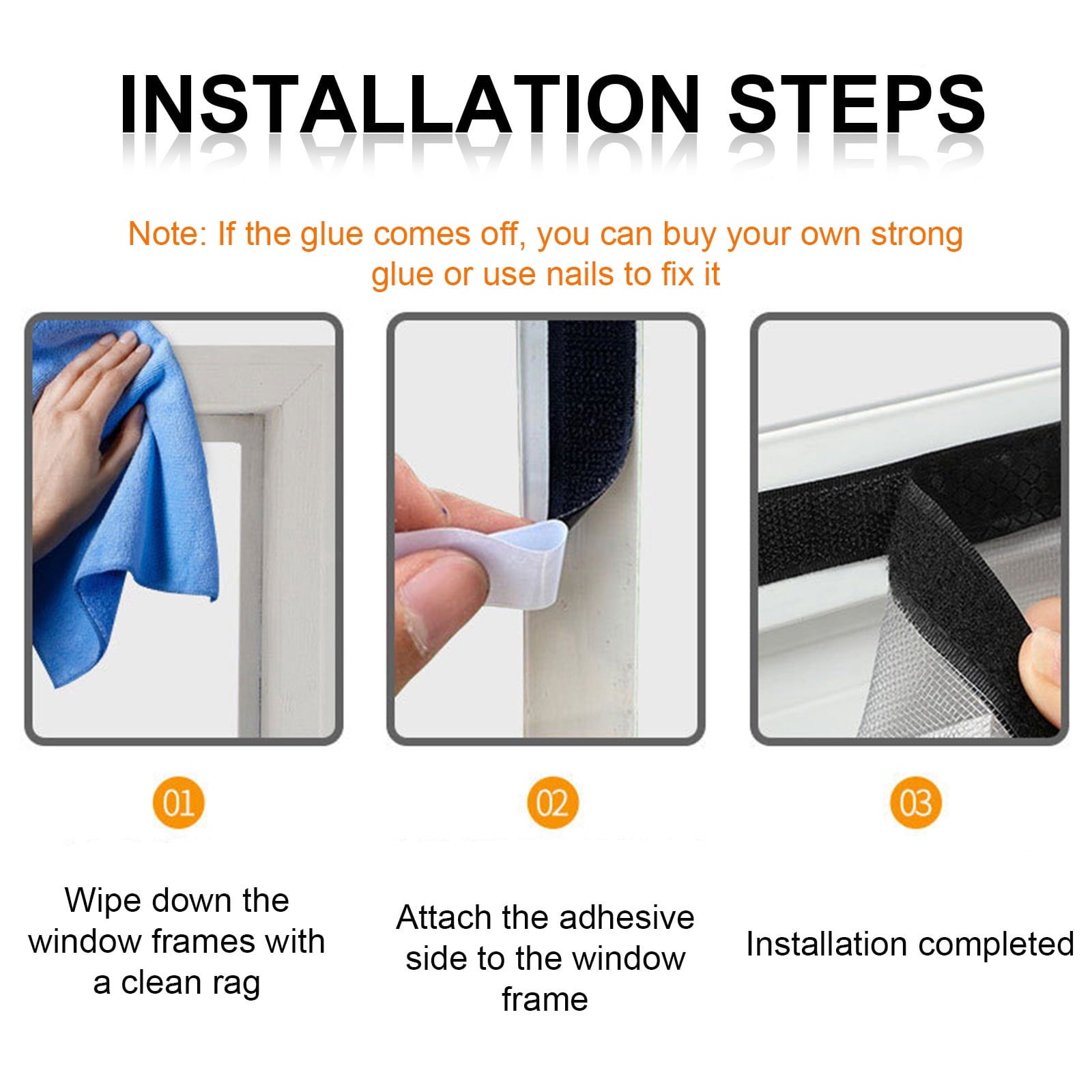 INSTALLATION STEPS

Note: If the glue comes off, you can buy your own strong glue or use nails to fix it

01

Wipe down the window frames with a clean rag

02

Attach the adhesive side to the window frame

03

Installation completed