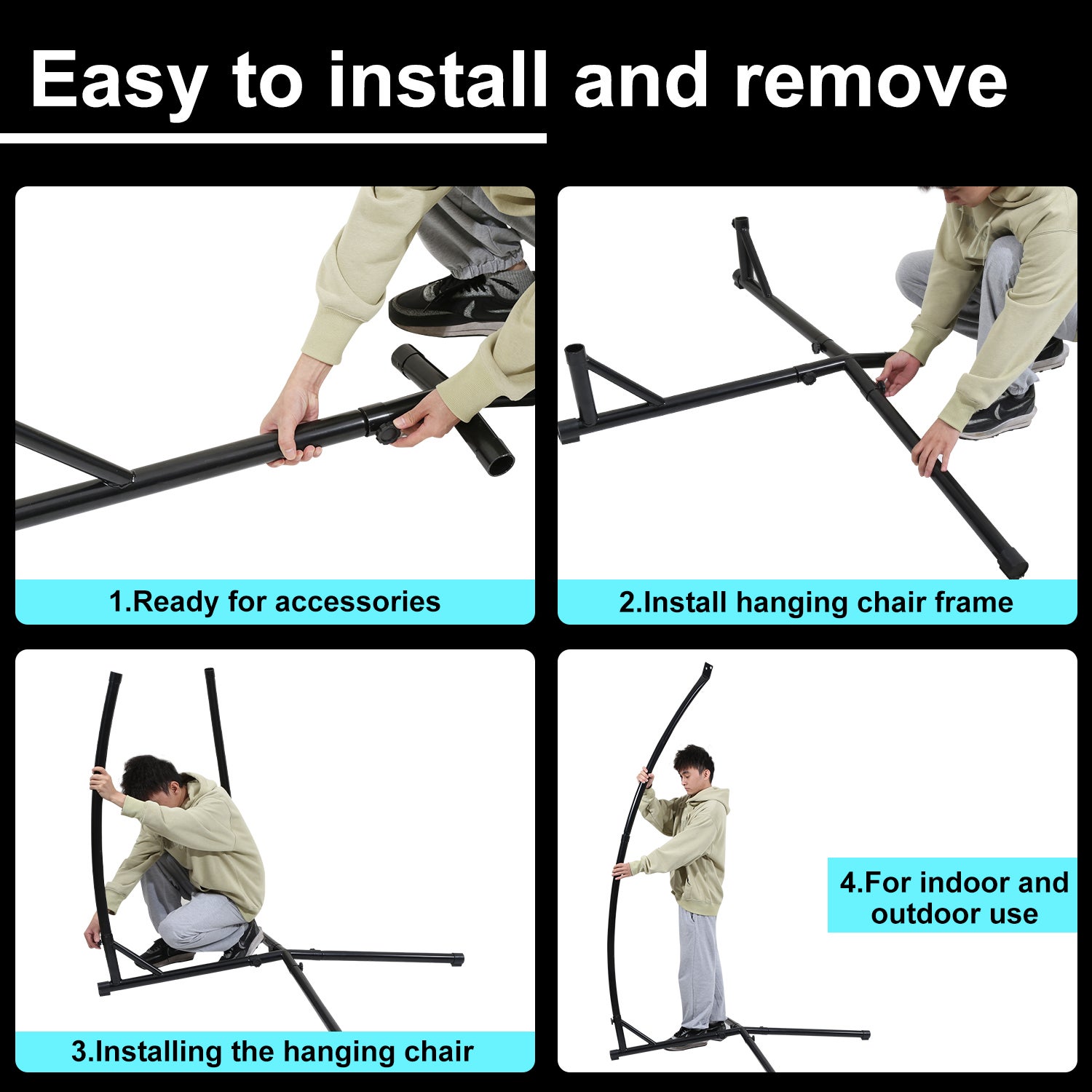 Easy to install and remove

1.Ready for accessories

2.Install hanging chair frame

3.Installing the hanging chair

4.For indoor and outdoor use