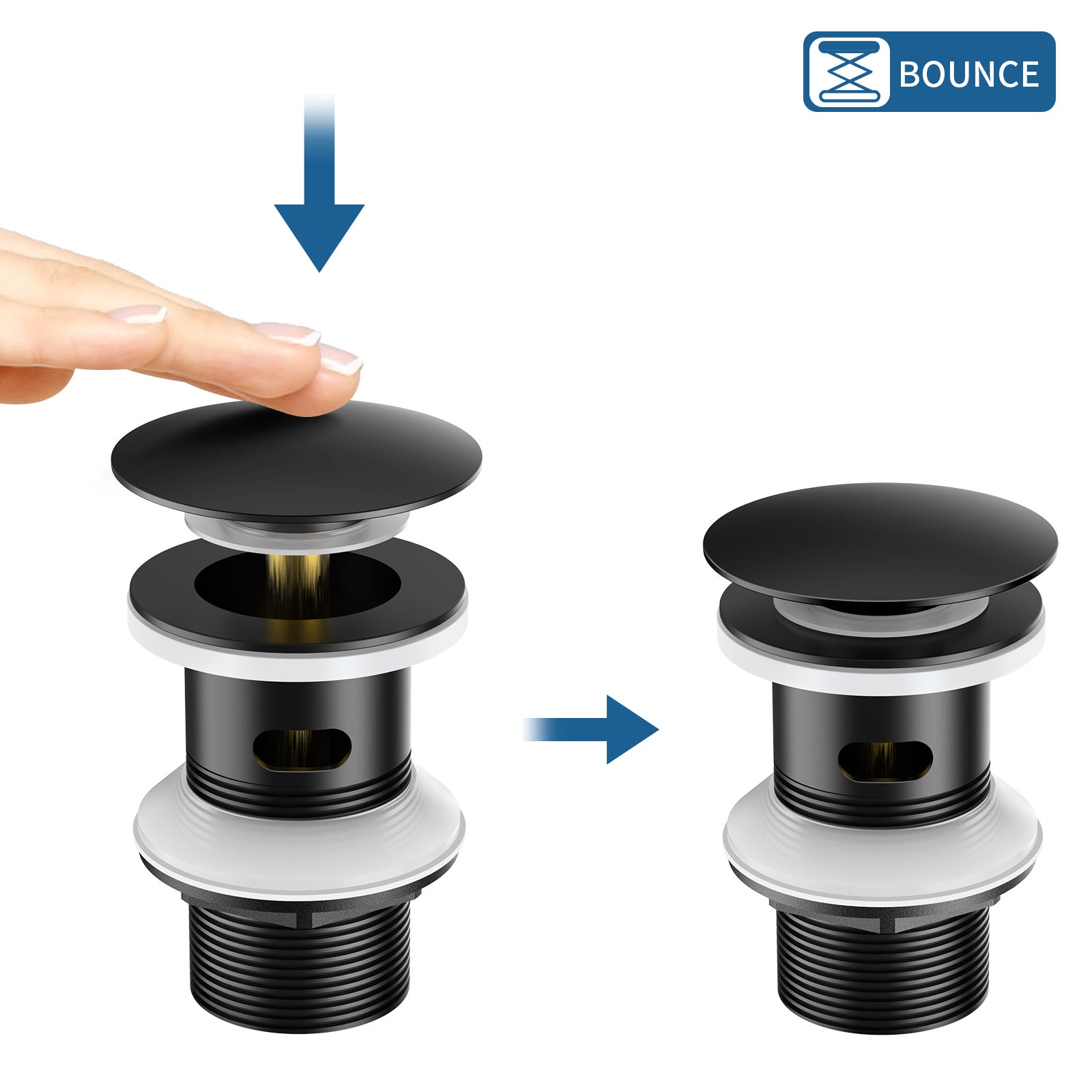 BOUNCE