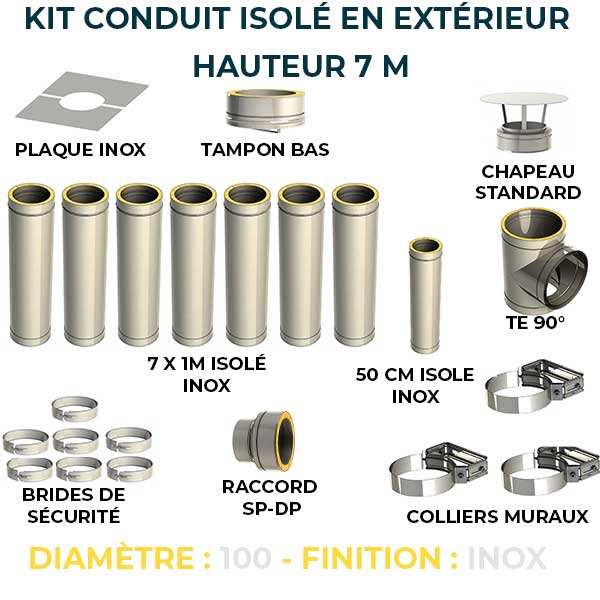 KIT CONDUIT ISOLÉ EN EXTÉRIEUR
HAUTEUR 7 M

PLAQUE INOX

TAMPON BAS

CHAPEAU STANDARD

TE 90°

7 X 1M ISOLÉ INOX

50 CM ISOLE INOX

BRIDES DE SÉCURITÉ

RACCORD SP-DP

COLLIERS MURAUX

DIAMÈTRE : 100 - FINITION : INOX