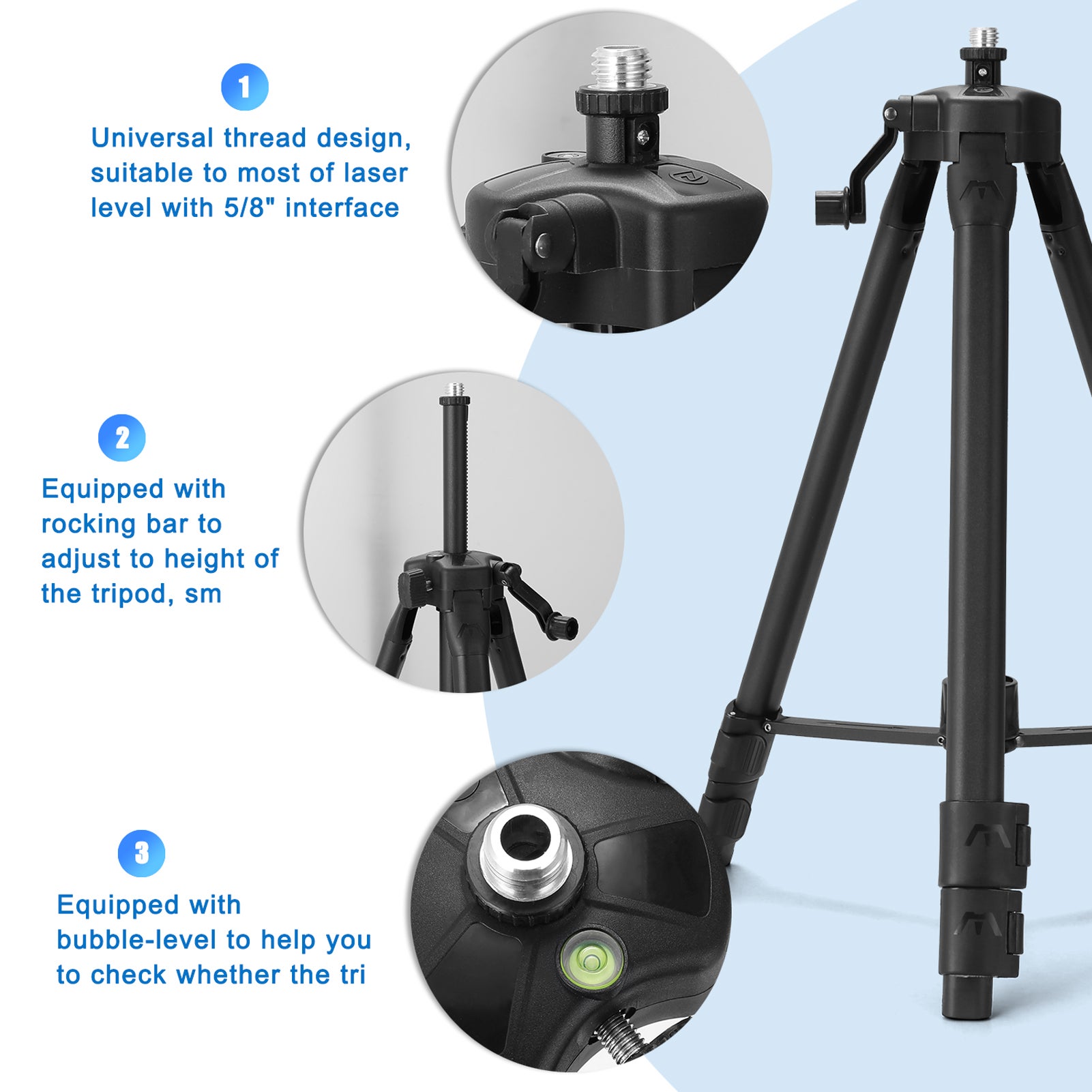 1

Universal thread design, suitable to most of laser level with 5/8" interface

2

Equipped with rocking bar to adjust to height of the tripod, sm

3

Equipped with bubble-level to help you to check whether the tri