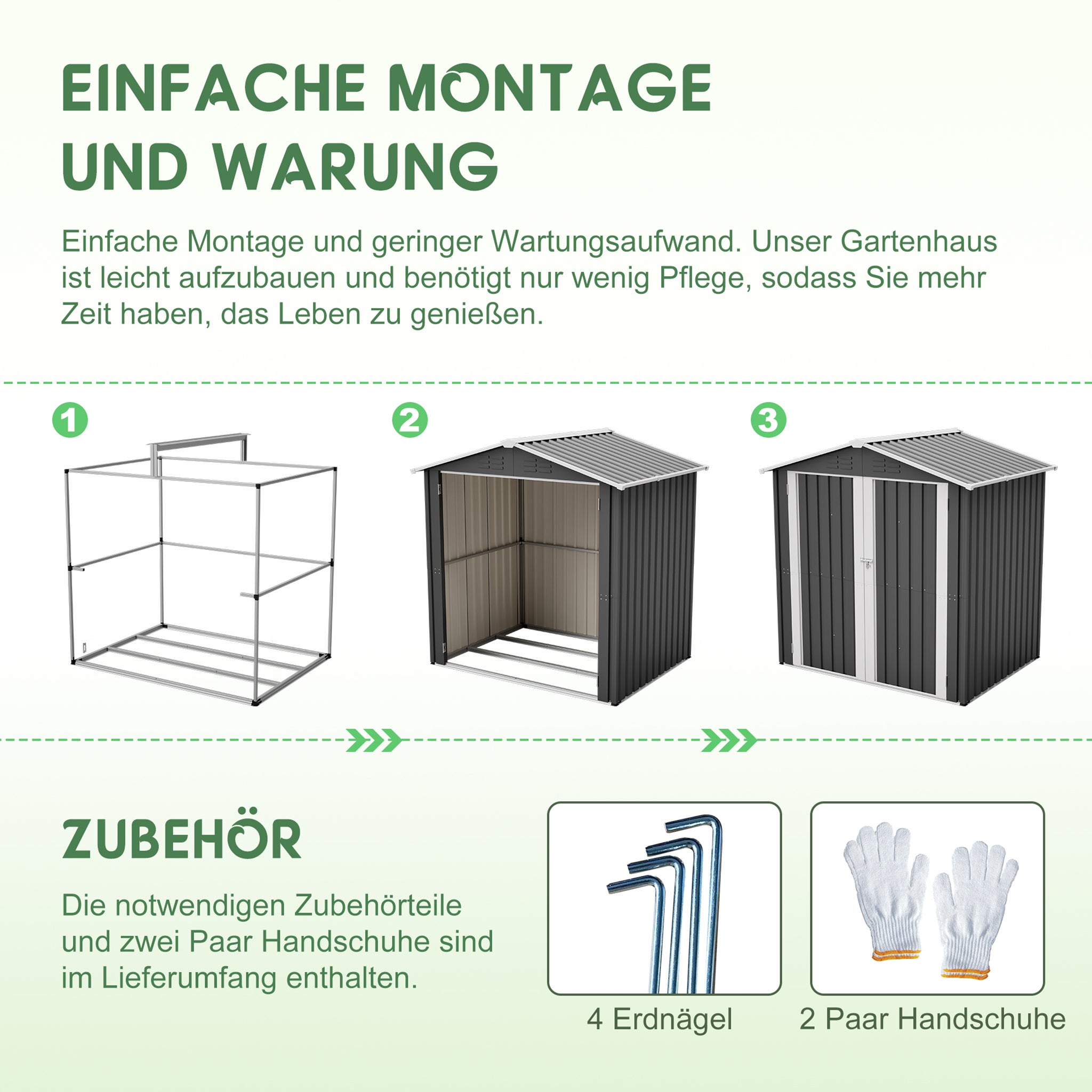 EINFACHE MONTAGE UND WARUNG

Einfache Montage und geringer Wartungsaufwand. Unser Gartenhaus ist leicht aufzubauen und benötigt nur wenig Pflege, sodass Sie mehr Zeit haben, das Leben zu genießen.

1

2

3

ZUBEHÖR

Die notwendigen Zubehörteile und zwei Paar Handschuhe sind im Lieferumfang enthalten.

4 Erdnägel

2 Paar Handschuhe