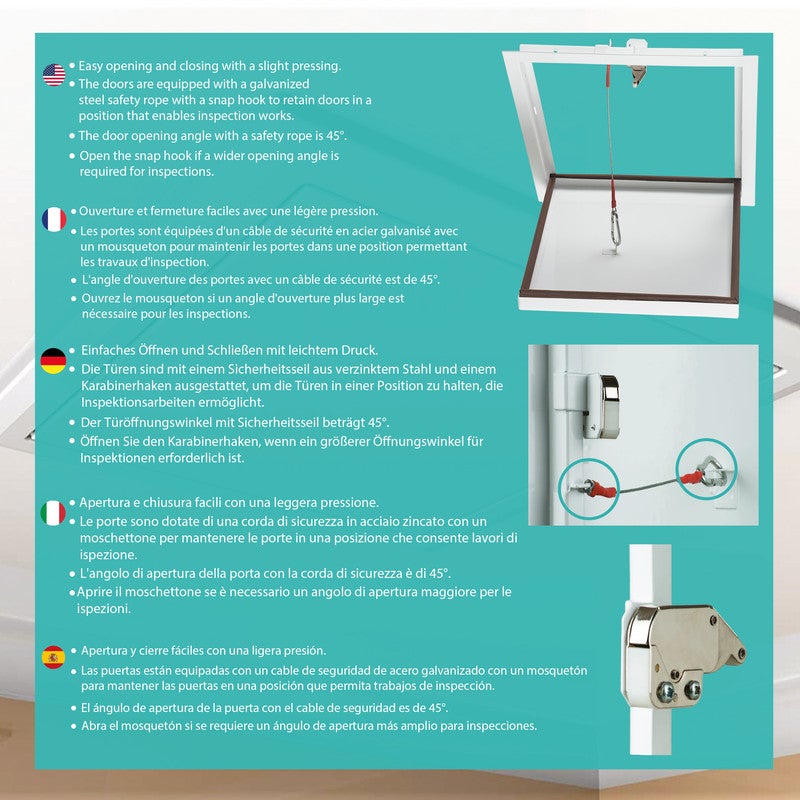 • Easy opening and closing with a slight pressing.
• The doors are equipped with a galvanized steel safety rope with a snap hook to retain doors in a position that enables inspection works.
• The door opening angle with a safety rope is 45°.
• Open the snap hook if a wider opening angle is required for inspections.

• Ouverture et fermeture faciles avec une légère pression.
• Les portes sont équipées d'un câble de sécurité en acier galvanisé avec un mousqueton pour maintenir les portes dans une position permettant les travaux d'inspection.
• L'angle d'ouverture des portes avec un câble de sécurité est de 45°.
• Ouvrez le mousqueton si un angle d'ouverture plus large est nécessaire pour les inspections.

• Einfaches Öffnen und Schließen mit leichtem Druck.
• Die Türen sind mit einem Sicherheitsseil aus verzinktem Stahl und einem Karabinerhaken ausgestattet, um die Türen in einer Position zu halten, die Inspektionsarbeiten ermöglicht.
• Der Türöffnungswinkel mit Sicherheitsseil beträgt 45°.
• Öffnen Sie den Karabinerhaken, wenn ein größerer Öffnungswinkel für Inspektionen erforderlich ist.

• Apertura e chiusura facili con una leggera pressione.
• Le porte sono dotate di una corda di sicurezza in acciaio zincato con un moschettone per mantenere le porte in una posizione che consente lavori di ispezione.
• L'angolo di apertura della porta con la corda di sicurezza è di 45°.
• Aprire il moschettone se è necessario un angolo di apertura maggiore per le ispezioni.

• Apertura y cierre fáciles con una ligera presión.
• Las puertas están equipadas con un cable de seguridad de acero galvanizado con un mosquetón para mantener las puertas en una posición que permita trabajos de inspección.
• El ángulo de apertura de la puerta con el cable de seguridad es de 45°.
• Abra el mosquetón si se requiere un ángulo de apertura más amplio para inspecciones.