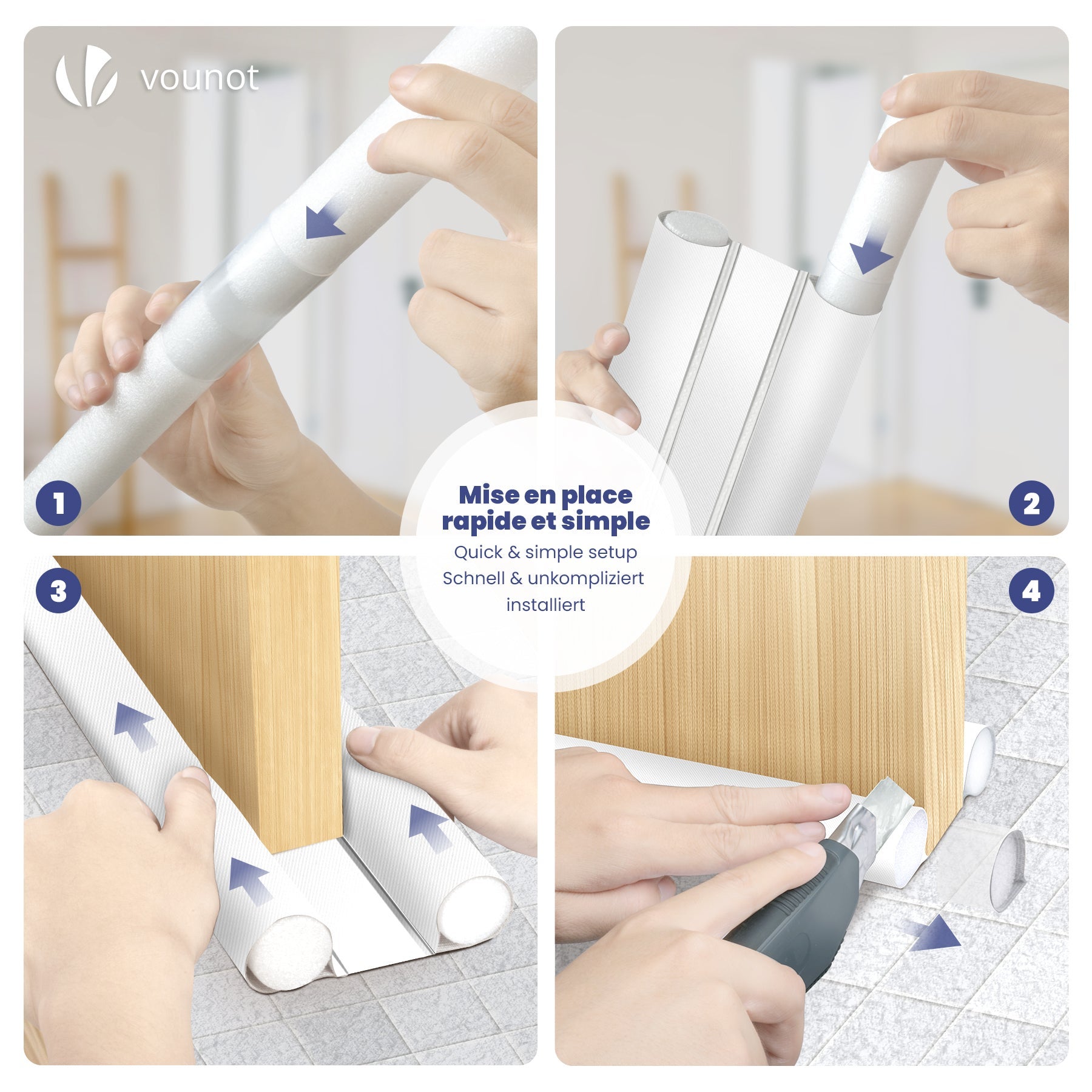 vounot

1

2

Mise en place rapide et simple

Quick & simple setup
Schnell & unkompliziert installiert

3

4