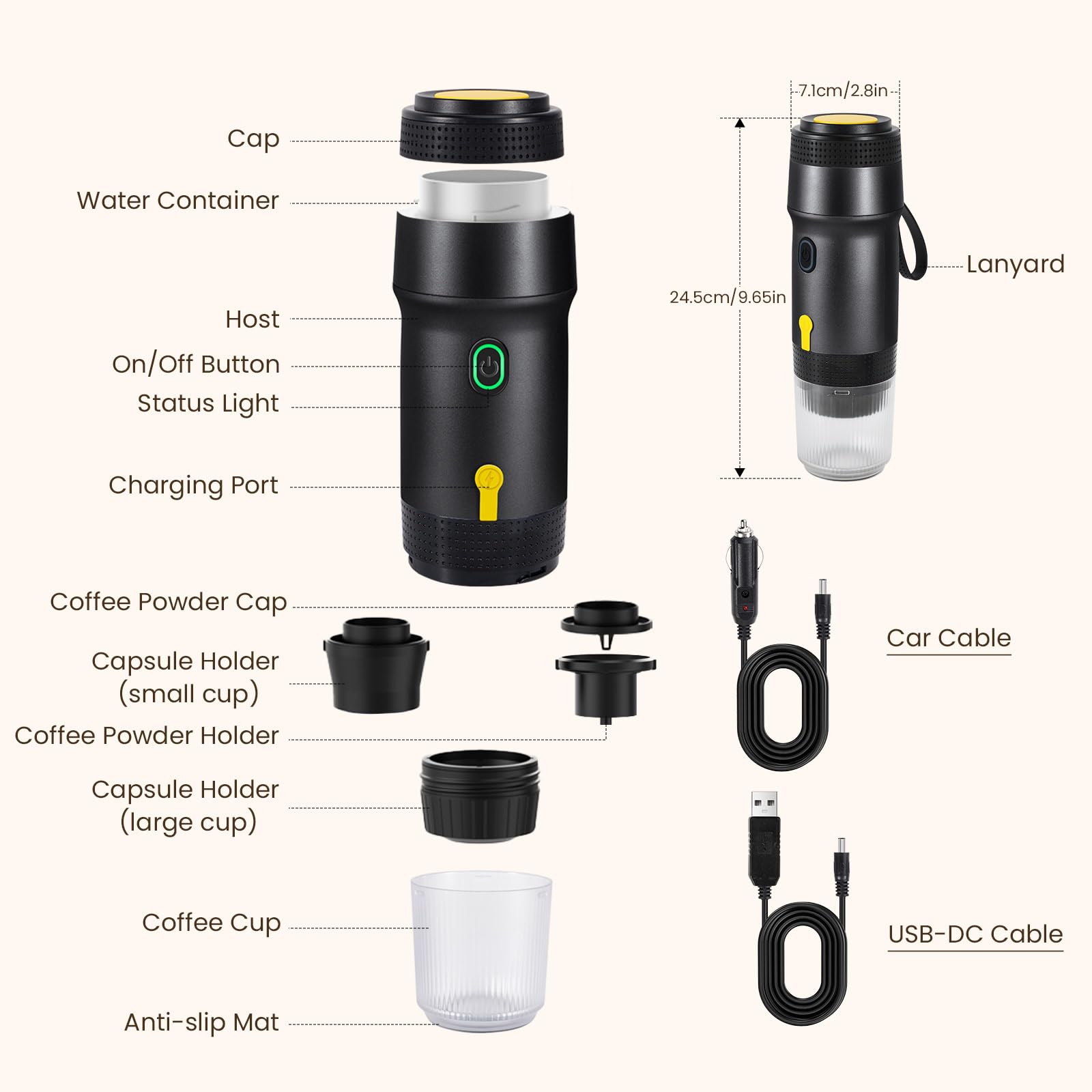 Cap

Water Container

Host

On/Off Button

Status Light

Charging Port

Coffee Powder Cap

Capsule Holder (small cup)

Coffee Powder Holder

Capsule Holder (large cup)

Coffee Cup

Anti-slip Mat

7.1cm/2.8in

24.5cm/9.65in

Lanyard

Car Cable

USB-DC Cable