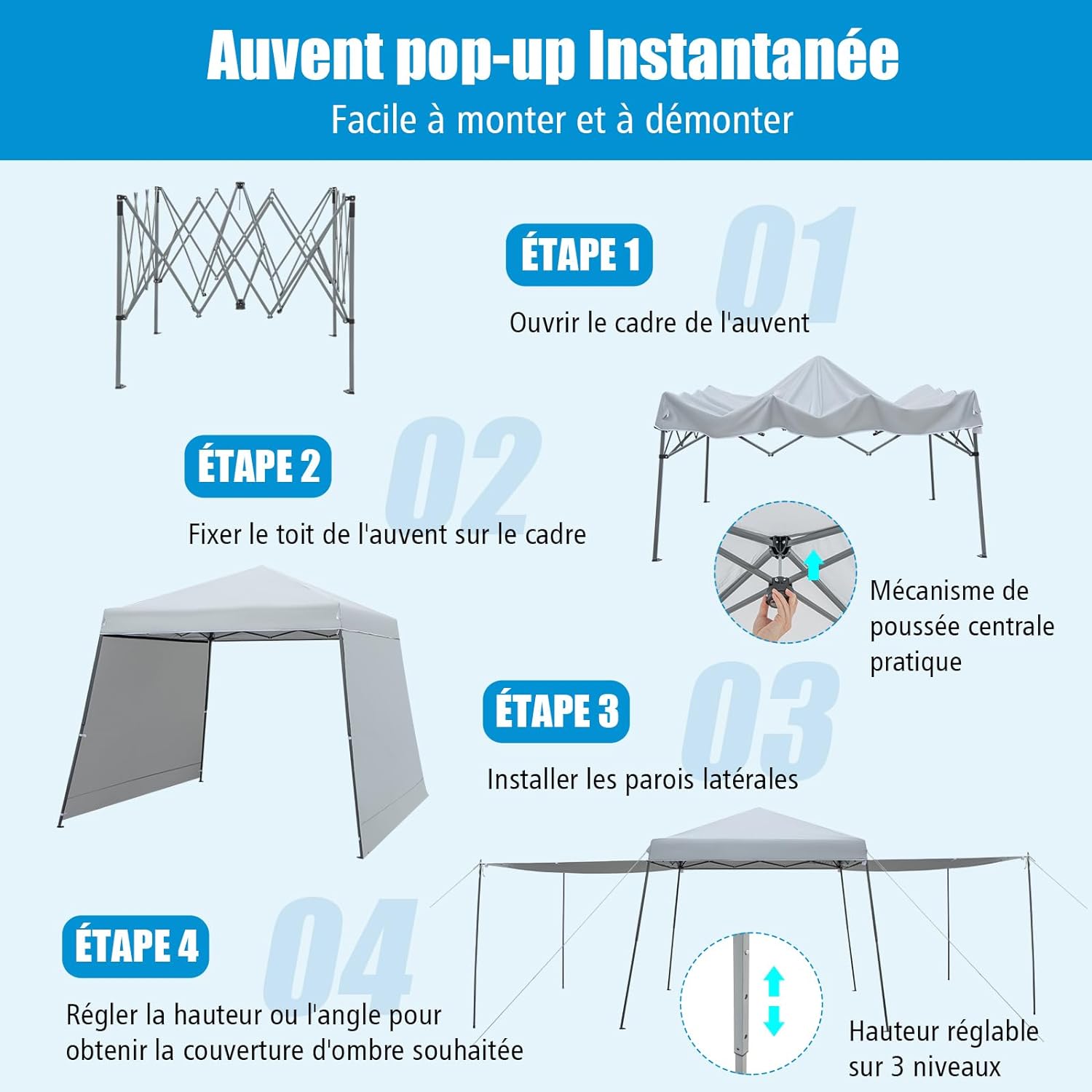 Auvent pop-up Instantanée
Facile à monter et à démonter

ÉTAPE 1
01
Ouvrir le cadre de l'auvent

ÉTAPE 2
02
Fixer le toit de l'auvent sur le cadre

Mécanisme de poussée centrale pratique

ÉTAPE 3
03
Installer les parois latérales

ÉTAPE 4
04
Régler la hauteur ou l'angle pour obtenir la couverture d'ombre souhaitée

Hauteur réglable sur 3 niveaux