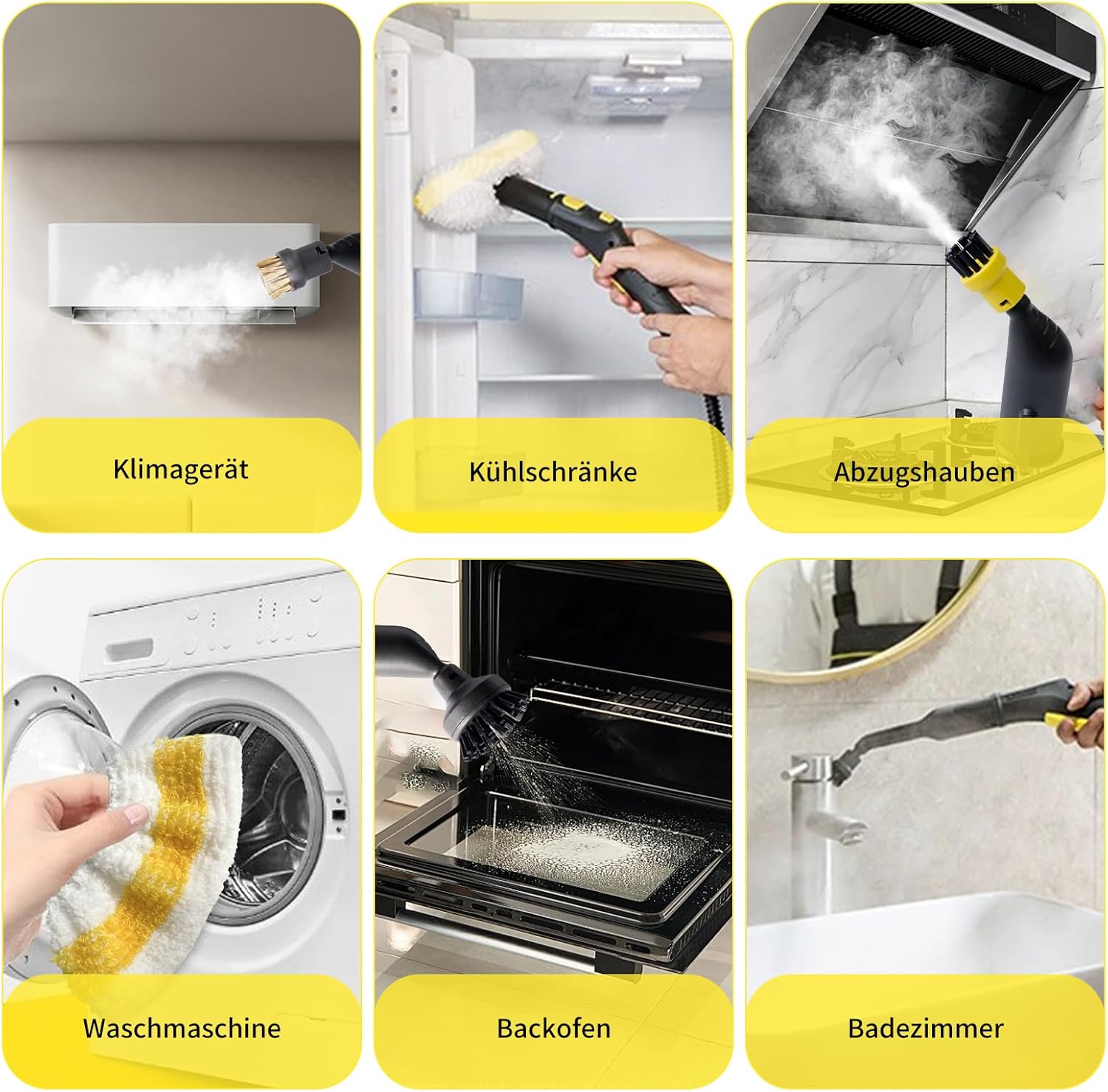 Klimagerät

Kühlschränke

Abzugshauben

Waschmaschine

Backofen

Badezimmer