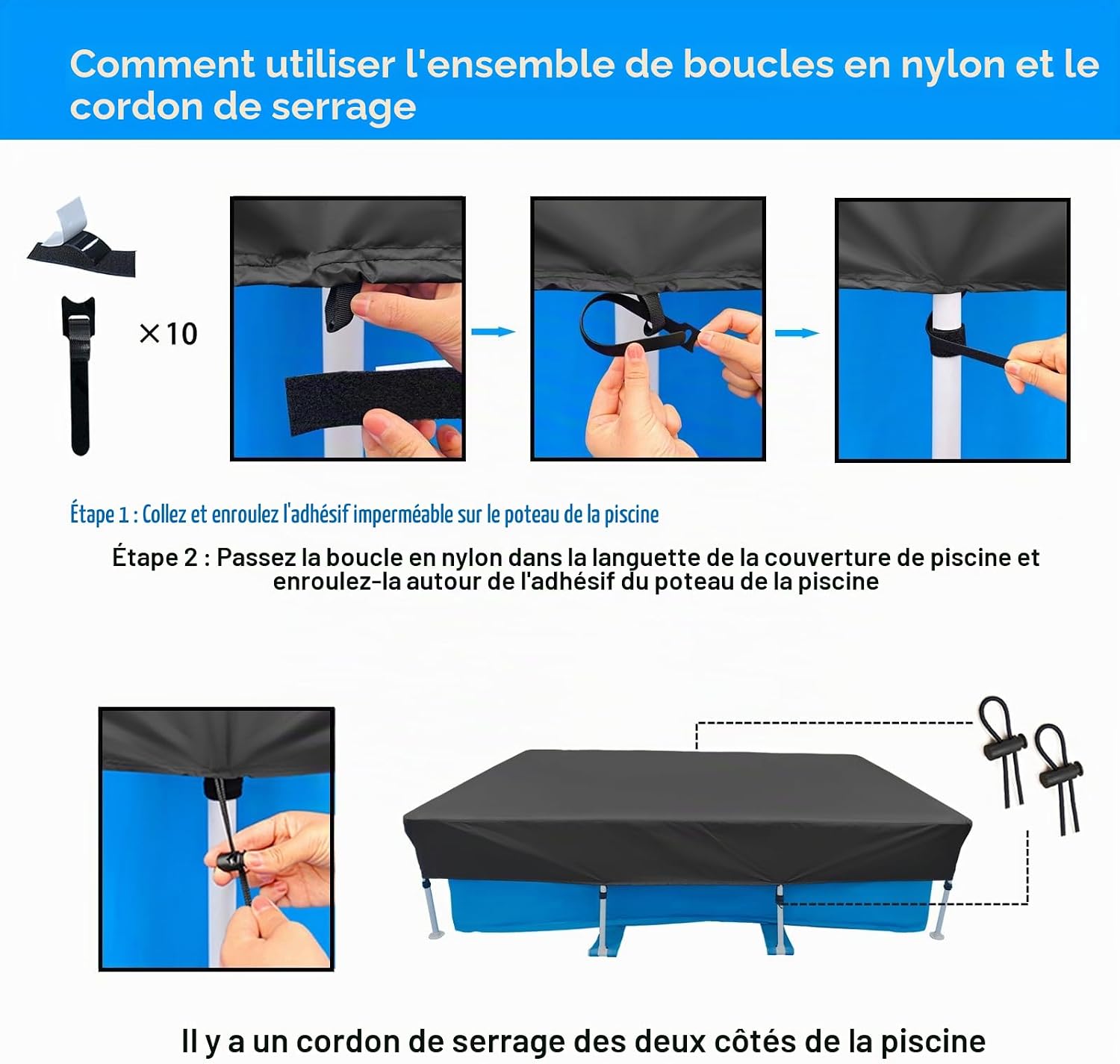 Comment utiliser l'ensemble de boucles en nylon et le cordon de serrage

×10

Étape 1 : Collez et enroulez l'adhésif imperméable sur le poteau de la piscine

Étape 2 : Passez la boucle en nylon dans la languette de la couverture de piscine et enroulez-la autour de l'adhésif du poteau de la piscine

Il y a un cordon de serrage des deux côtés de la piscine