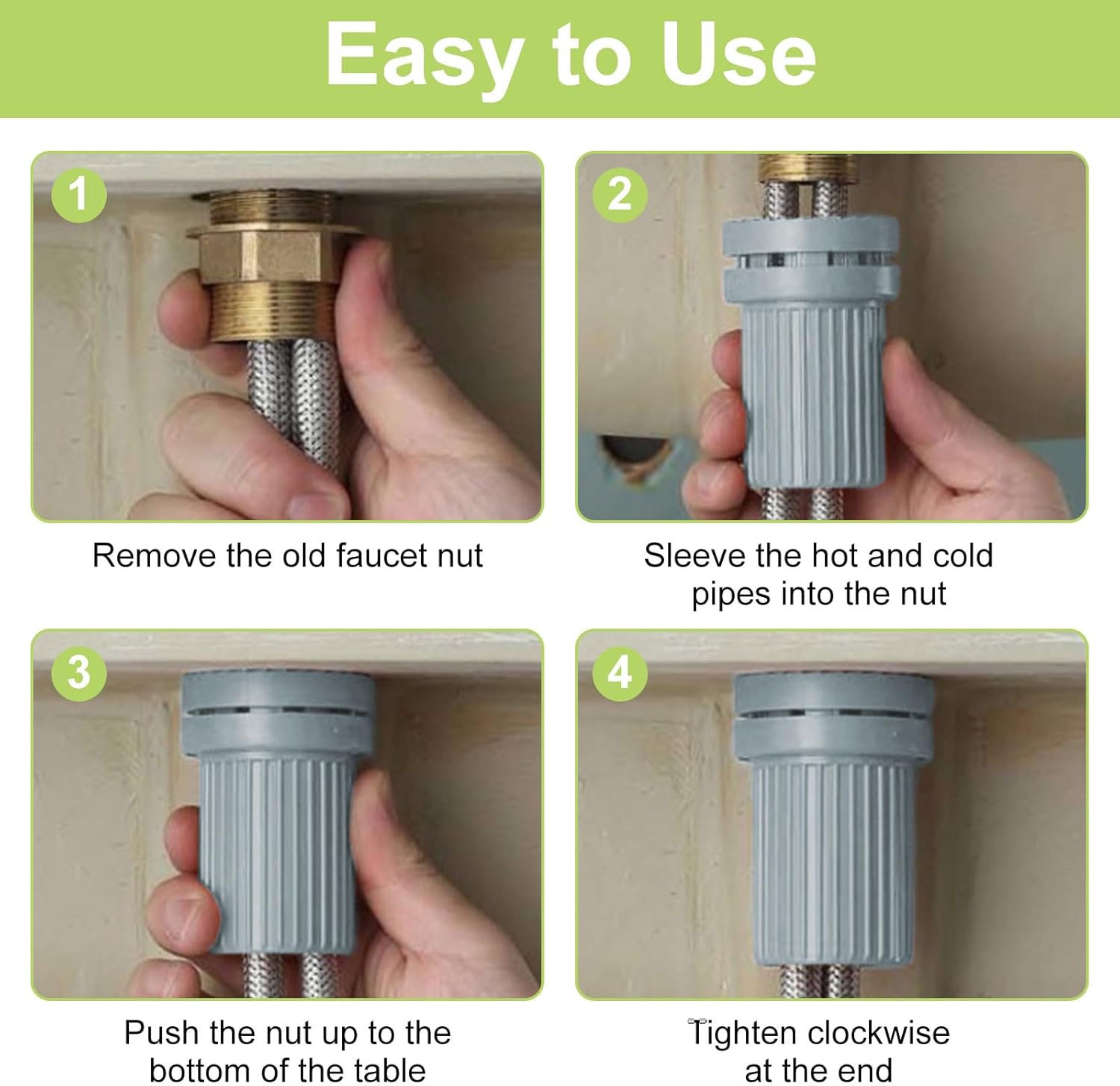 Easy to Use

1

Remove the old faucet nut

2

Sleeve the hot and cold pipes into the nut

3

Push the nut up to the bottom of the table

4

Tighten clockwise at the end