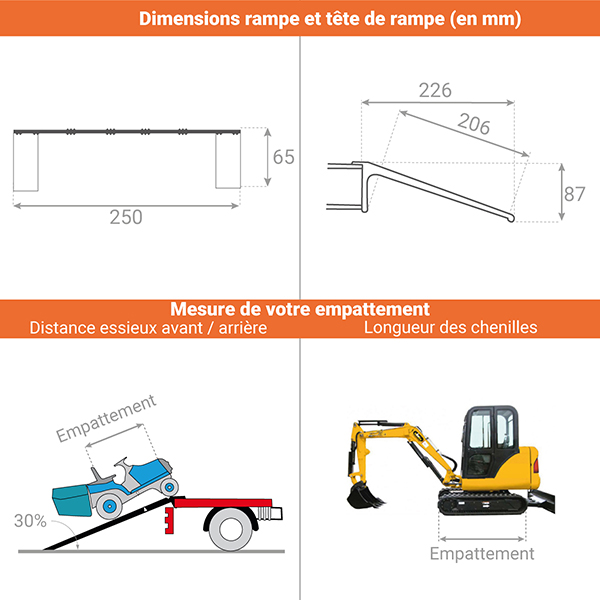 Dimensions rampe et tête de rampe (en mm)

65

250

226

206

87

Mesure de votre empattement

Distance essieux avant / arrière

Longueur des chenilles

Empattement

30%

Empattement