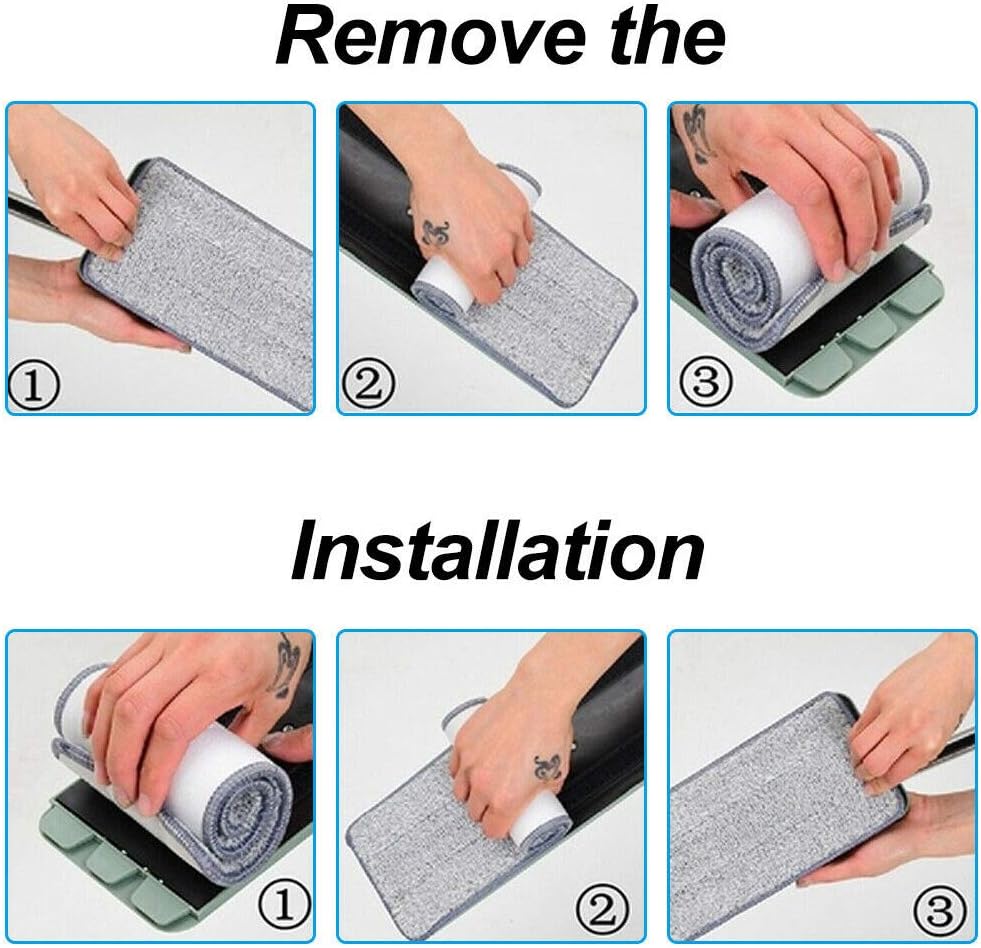 Remove the

①

②

③

Installation

①

②

③