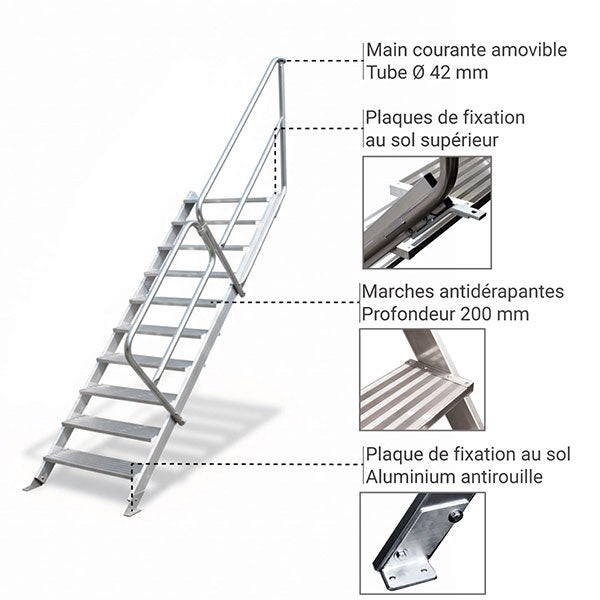 Main courante amovible
Tube Ø 42 mm

Plaques de fixation
au sol supérieur

Marches antidérapantes
Profondeur 200 mm

Plaque de fixation au sol
Aluminium antirouille