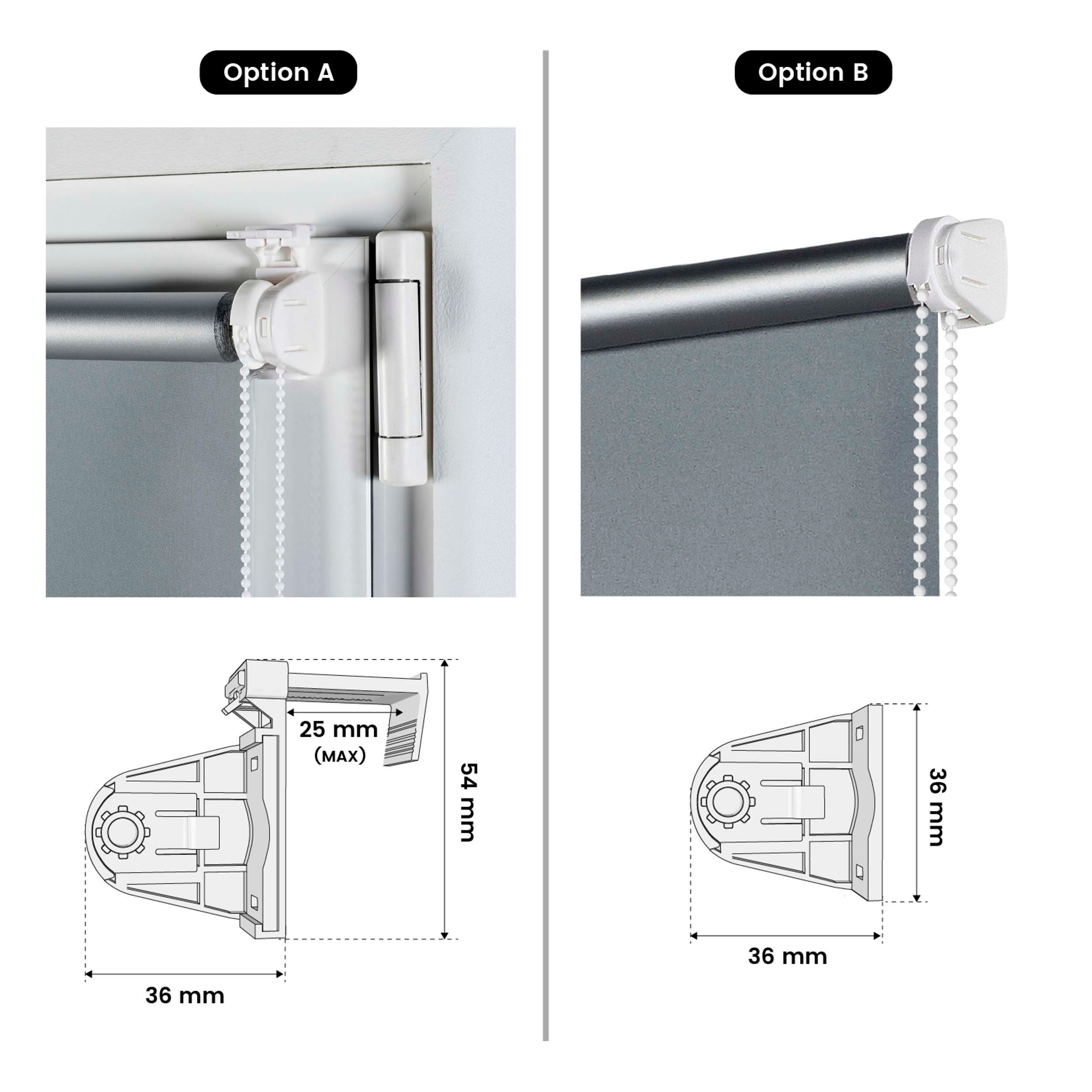 Option A

25 mm
(MAX)

54 mm

36 mm

Option B

36 mm

36 mm