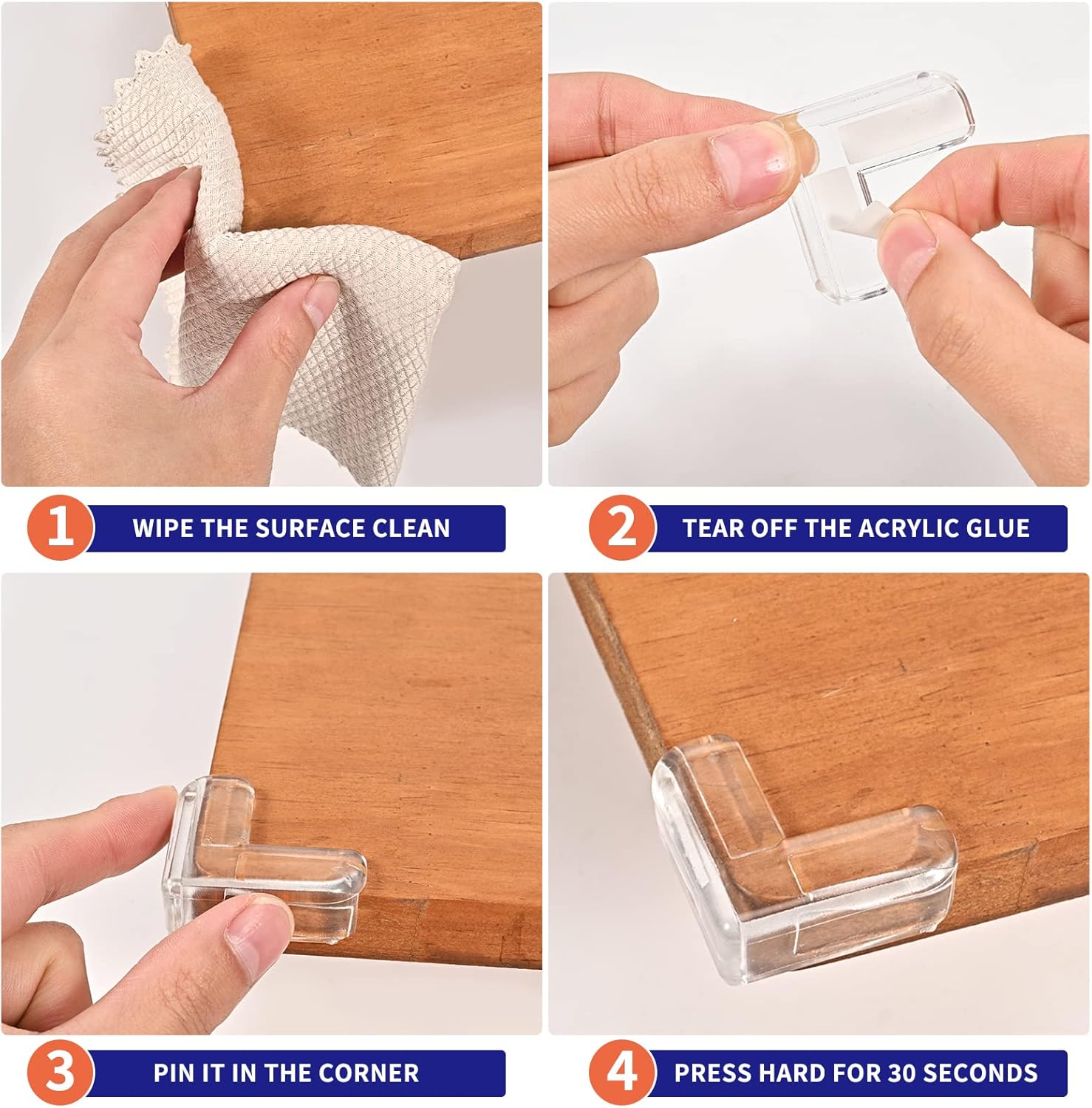 1 WIPE THE SURFACE CLEAN

2 TEAR OFF THE ACRYLIC GLUE

3 PIN IT IN THE CORNER

4 PRESS HARD FOR 30 SECONDS