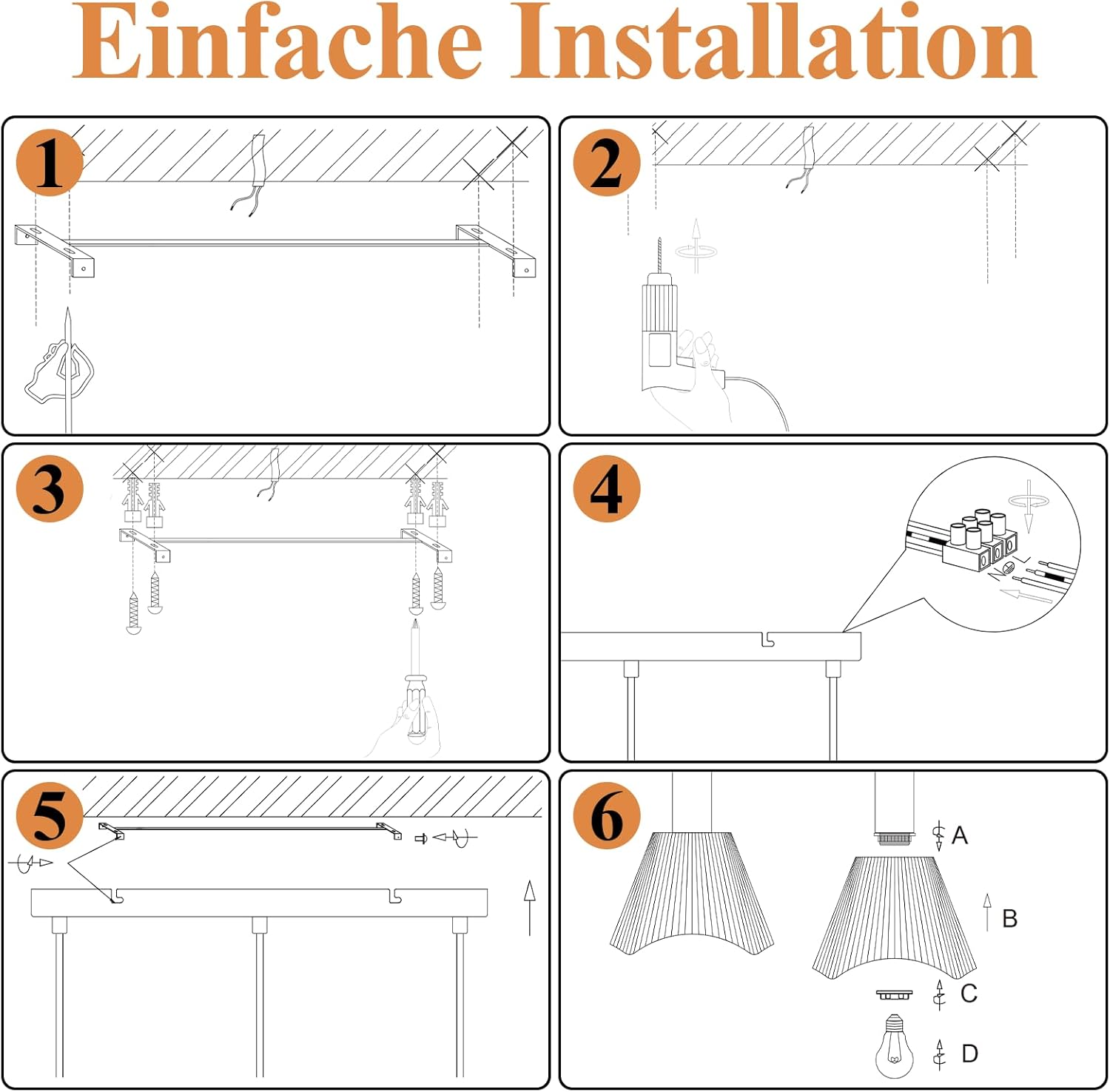 Einfache Installation

1

2

3

4

5

6

A

B

C

D