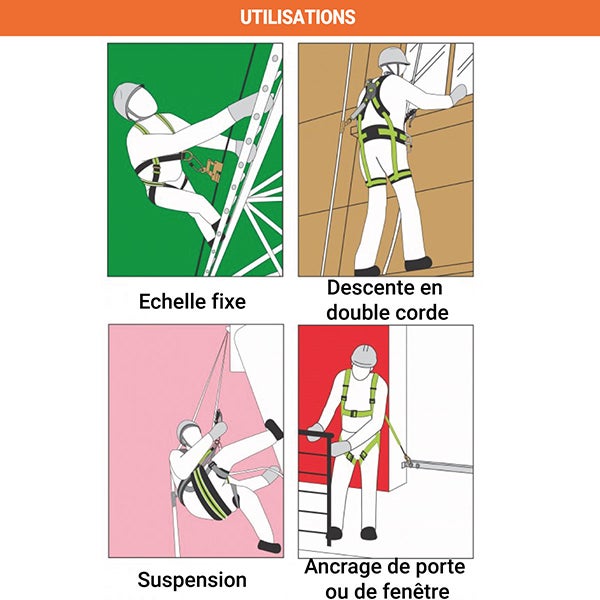 UTILISATIONS

Echelle fixe

Descente en double corde

Suspension

Ancrage de porte ou de fenêtre