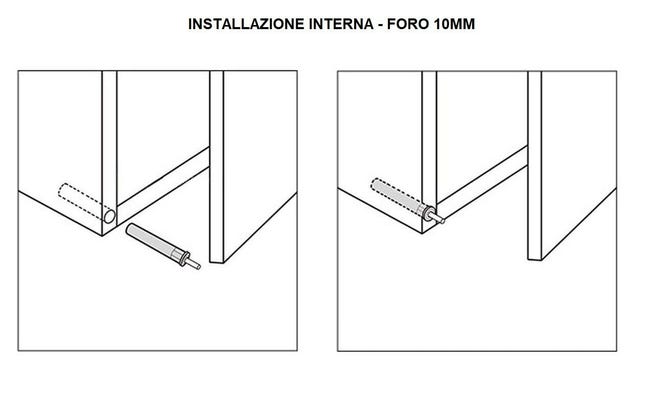 INSTALLAZIONE INTERNA - FORO 10MM