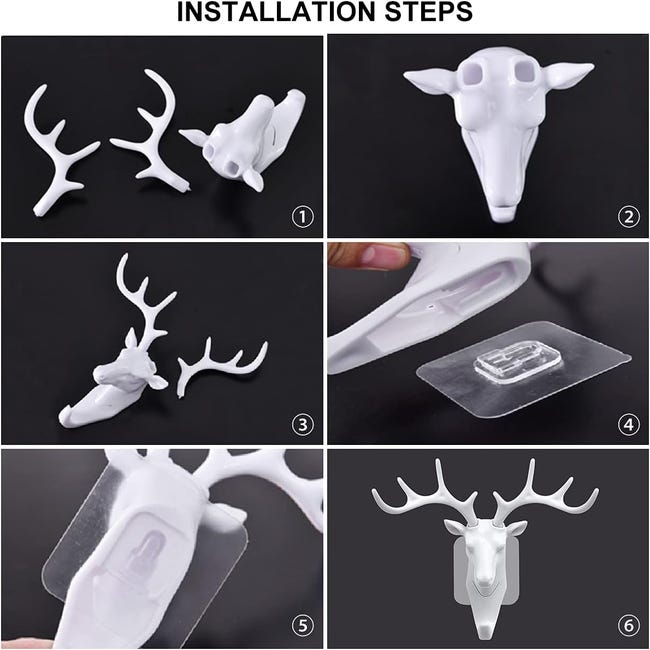 INSTALLATION STEPS

①

②

③

④

⑤

⑥