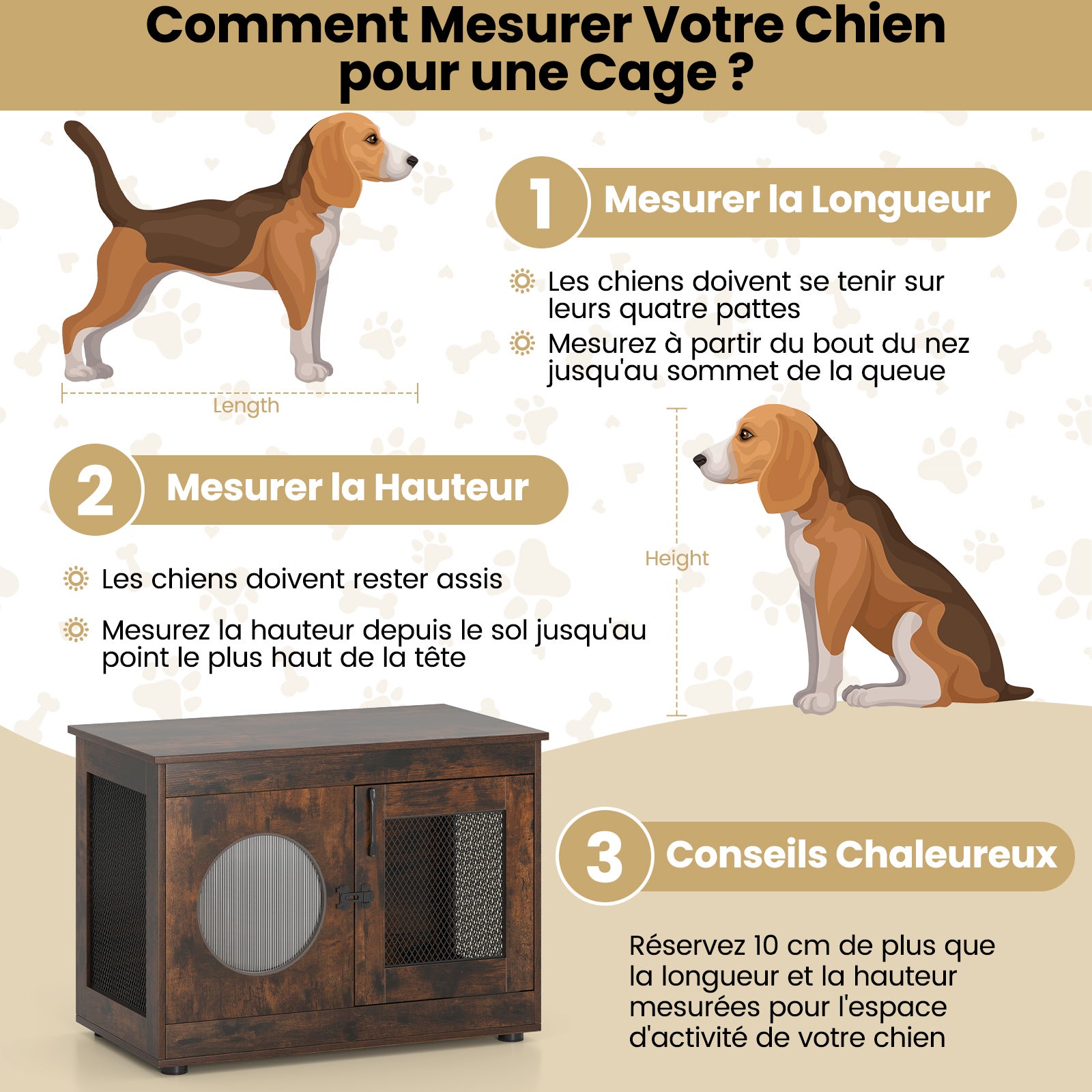 Comment Mesurer Votre Chien pour une Cage ?

1 Mesurer la Longueur

Les chiens doivent se tenir sur leurs quatre pattes

Mesurez à partir du bout du nez jusqu'au sommet de la queue

Length

2 Mesurer la Hauteur

Les chiens doivent rester assis

Mesurez la hauteur depuis le sol jusqu'au point le plus haut de la tête

Height

3 Conseils Chaleureux

Réservez 10 cm de plus que la longueur et la hauteur mesurées pour l'espace d'activité de votre chien