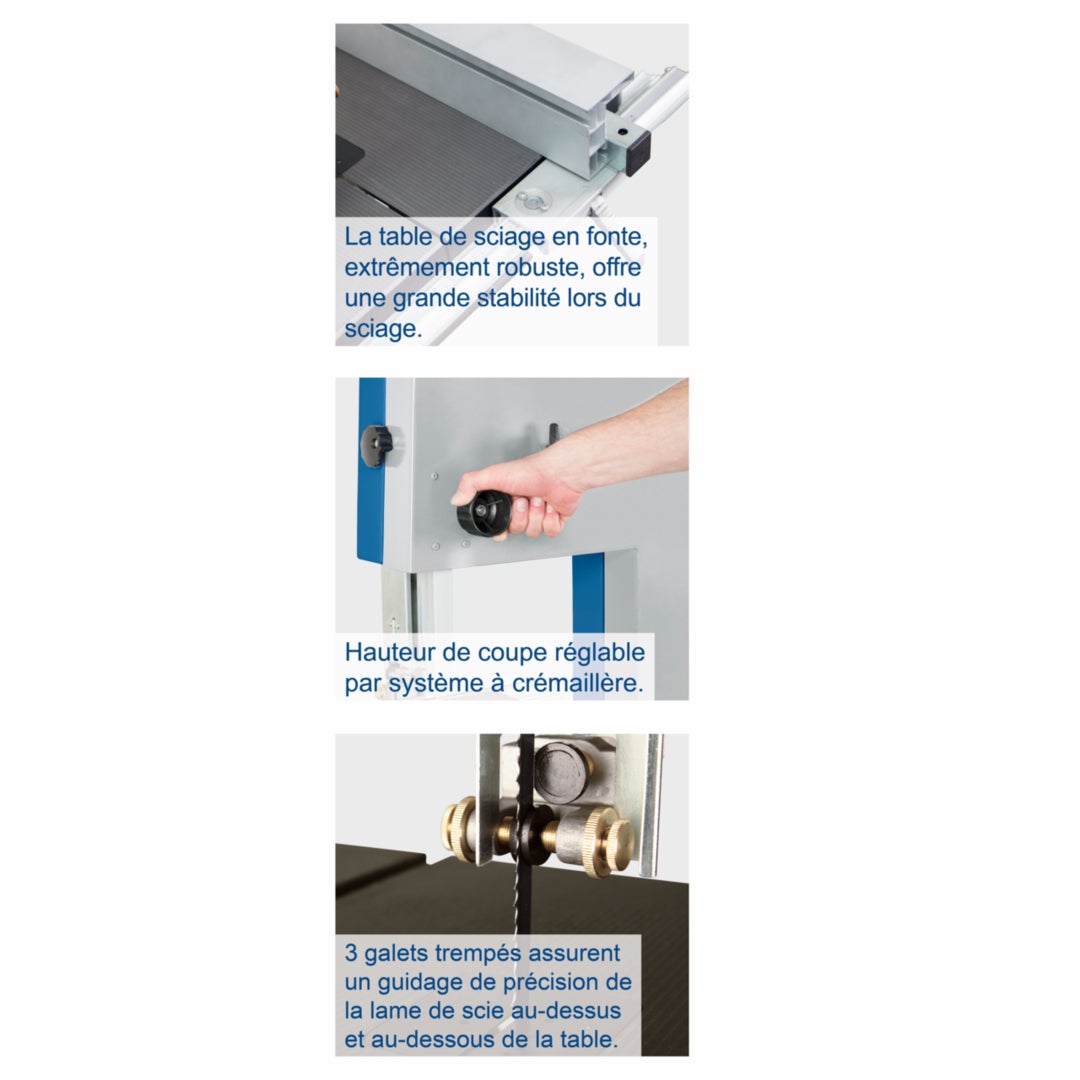 La table de sciage en fonte, extrêmement robuste, offre une grande stabilité lors du sciage.

Hauteur de coupe réglable par système à crémaillère.

3 galets trempés assurent un guidage de précision de la lame de scie au-dessus et au-dessous de la table.