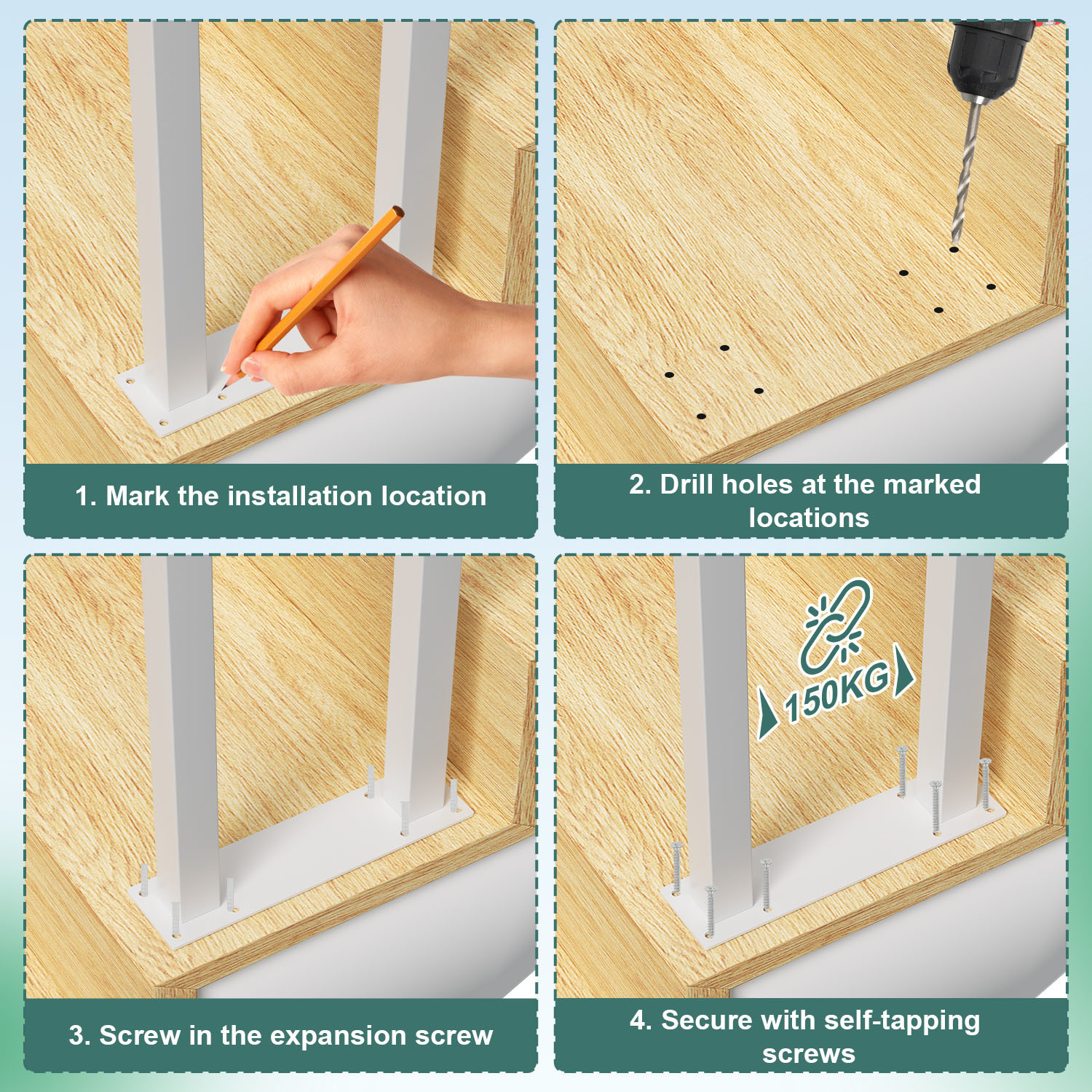 1. Mark the installation location

2. Drill holes at the marked locations

3. Screw in the expansion screw

150KG

4. Secure with self-tapping screws