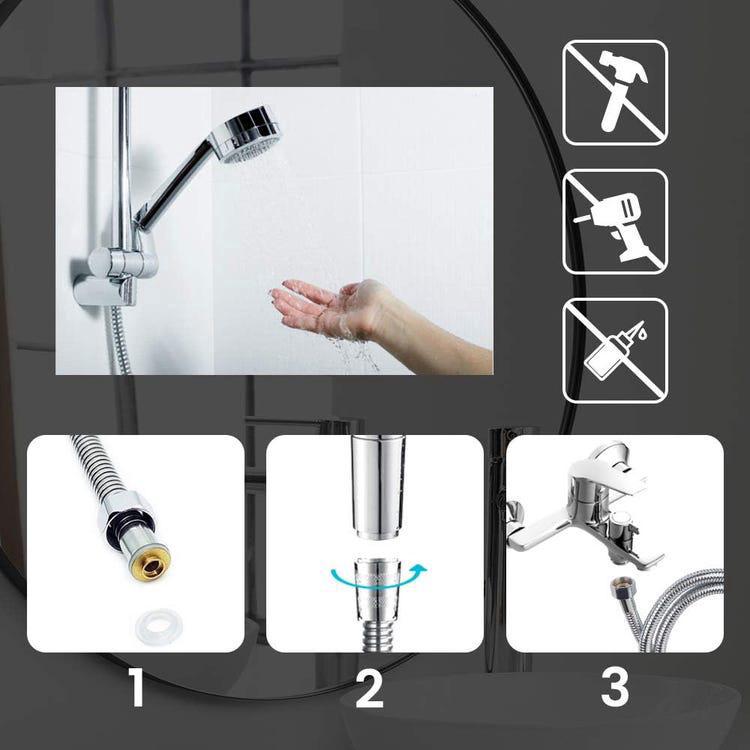 1

2

3