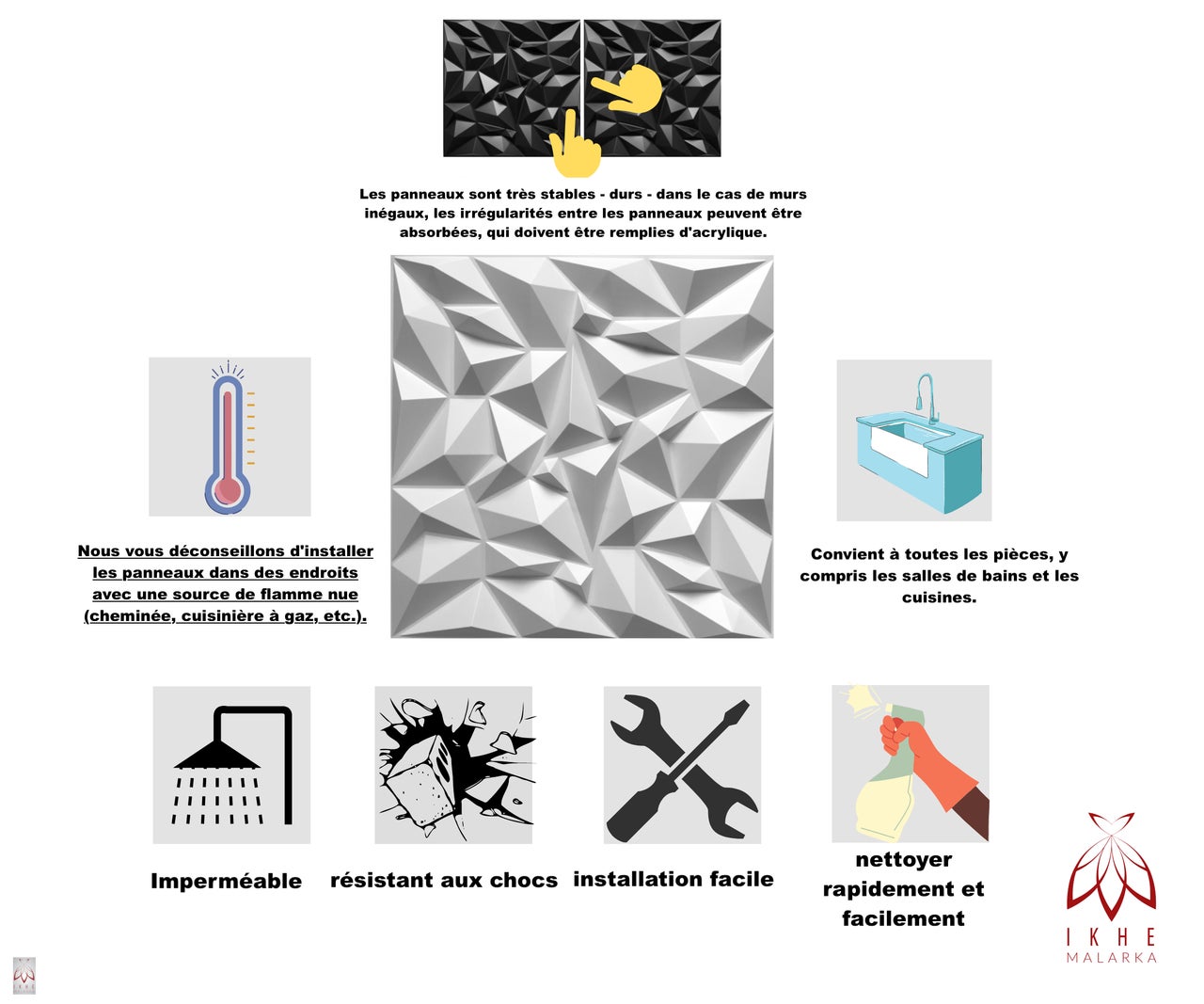 Les panneaux sont très stables - durs - dans le cas de murs inégaux, les irrégularités entre les panneaux peuvent être absorbées, qui doivent être remplies d'acrylique.

Nous vous déconseillons d'installer les panneaux dans des endroits avec une source de flamme nue (cheminée, cuisinière à gaz, etc.).

Convient à toutes les pièces, y compris les salles de bains et les cuisines.

Imperméable

résistant aux chocs

installation facile

nettoyer rapidement et facilement

IKHE
MALARKA