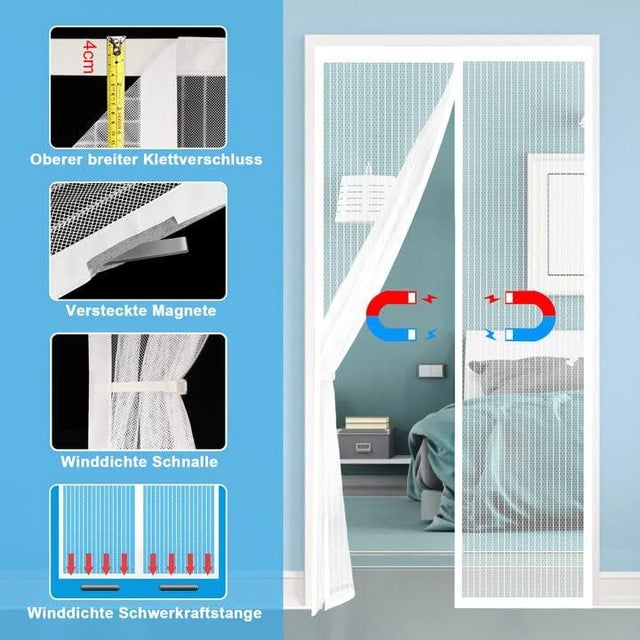 4cm

Oberer breiter Klettverschluss

Versteckte Magnete

Winddichte Schnalle

Winddichte Schwerkraftstange