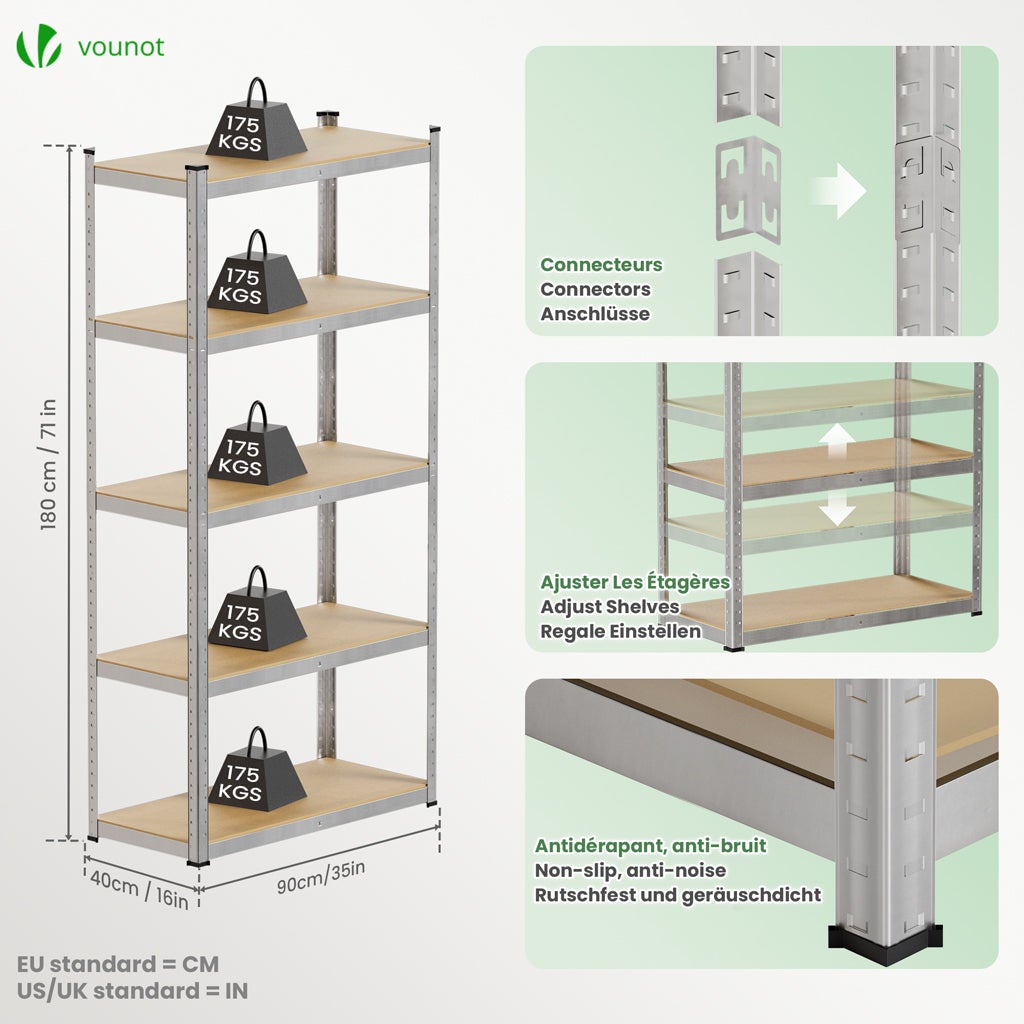 vounot

175 KGS

175 KGS

175 KGS

175 KGS

175 KGS

180 cm / 71 in

40cm / 16in

90cm/35in

EU standard = CM
US/UK standard = IN

Connecteurs
Connectors
Anschlüsse

Ajuster Les Étagères
Adjust Shelves
Regale Einstellen

Antidérapant, anti-bruit
Non-slip, anti-noise
Rutschfest und geräuschdicht