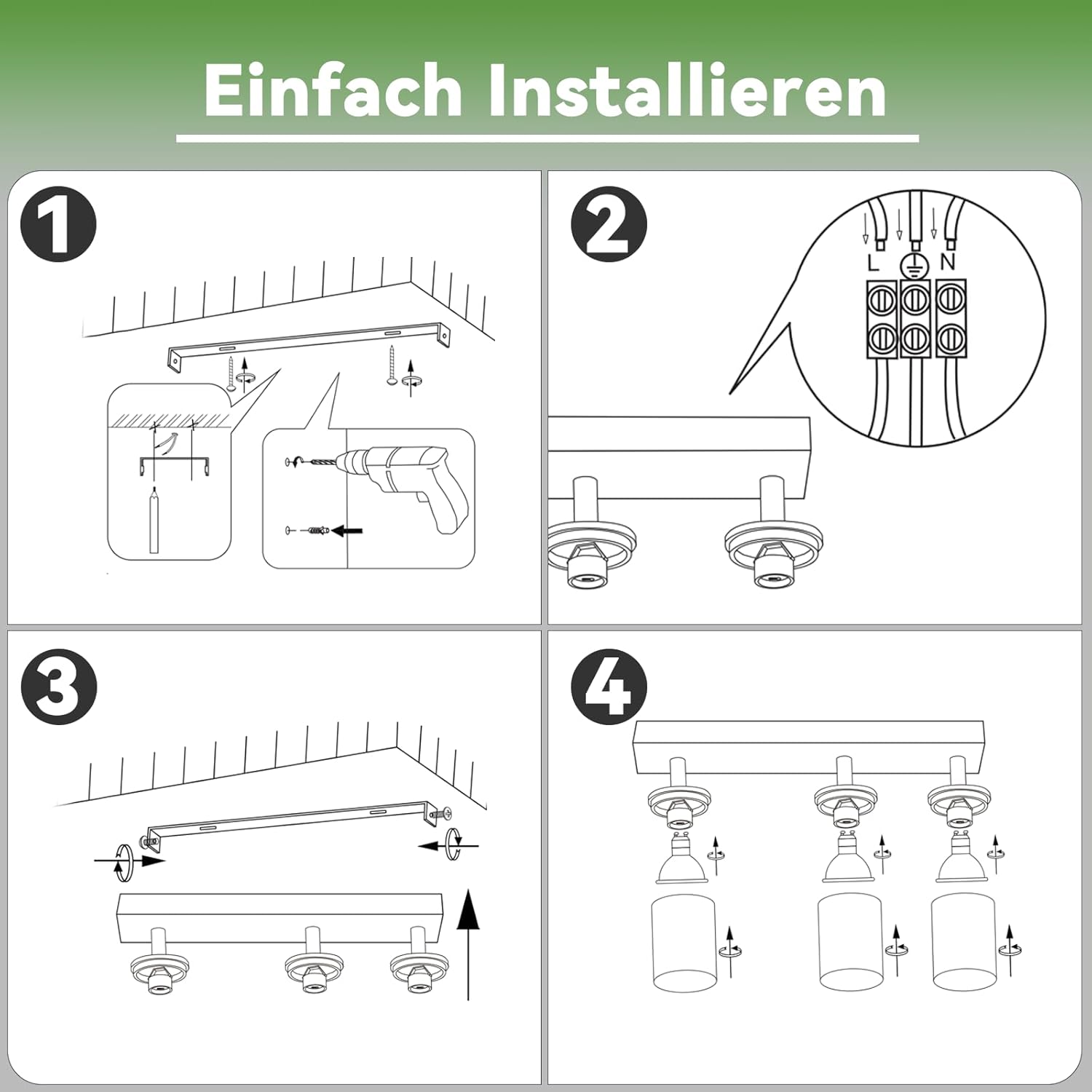 Einfach Installieren

1

2

L N

3

4