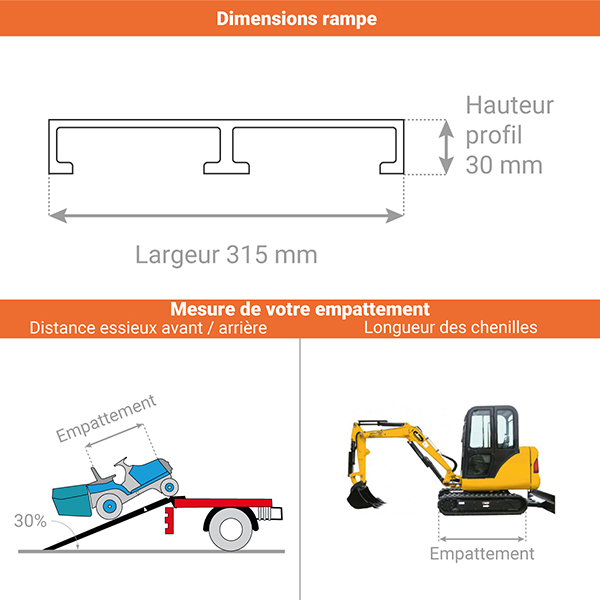 Dimensions rampe

Hauteur profil 30 mm

Largeur 315 mm

Mesure de votre empattement

Distance essieux avant / arrière

Longueur des chenilles

Empattement

30%

Empattement