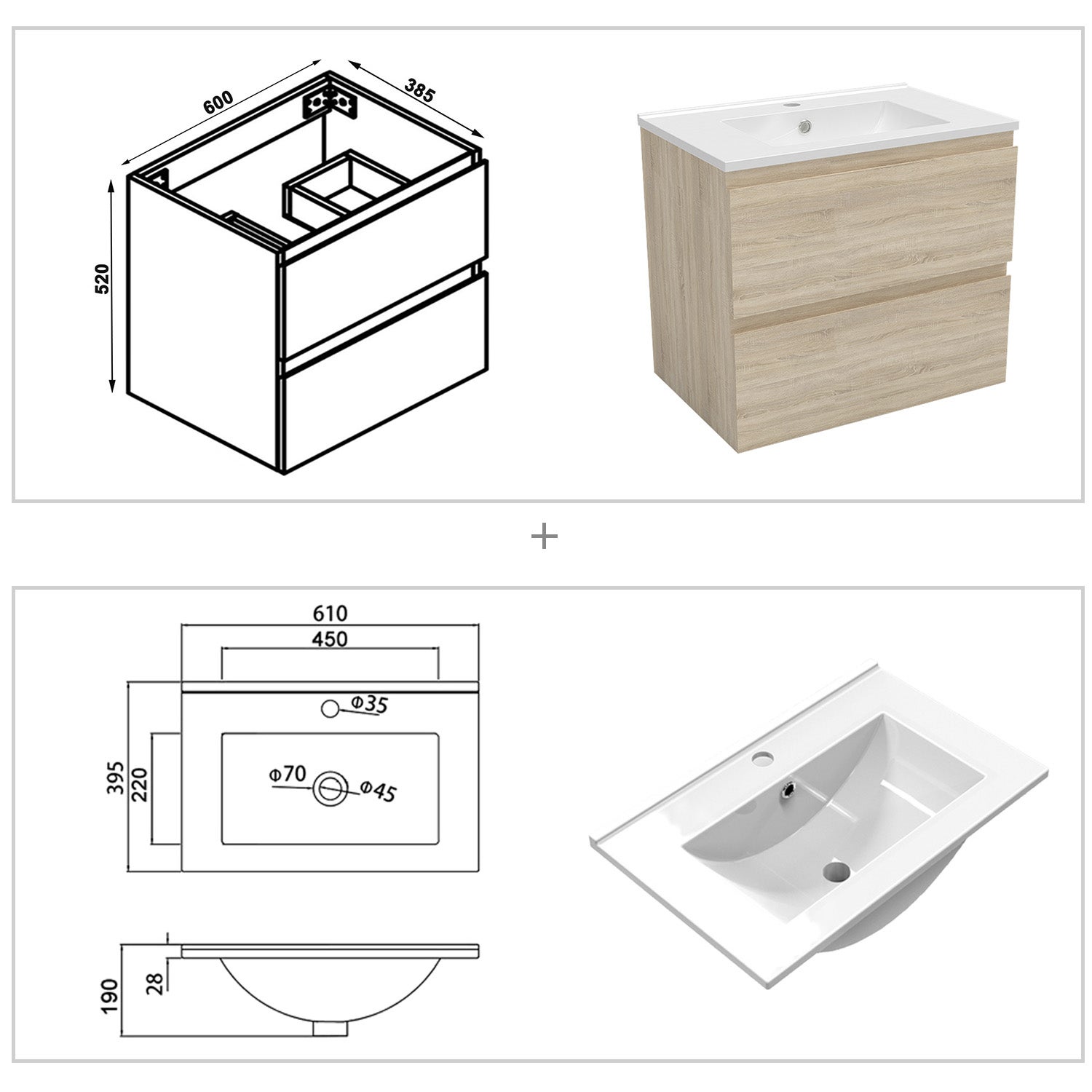 600
385
520

+

610
450
Φ35
395
220
Φ70
Φ45
190
28