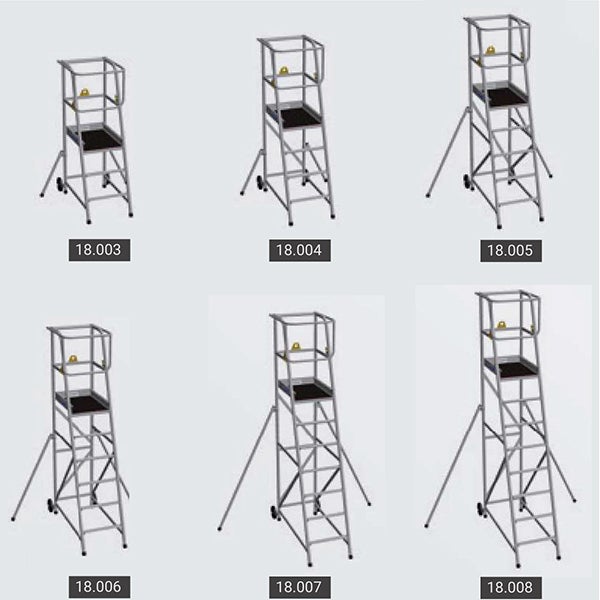 18.003

18.004

18.005

18.006

18.007

18.008