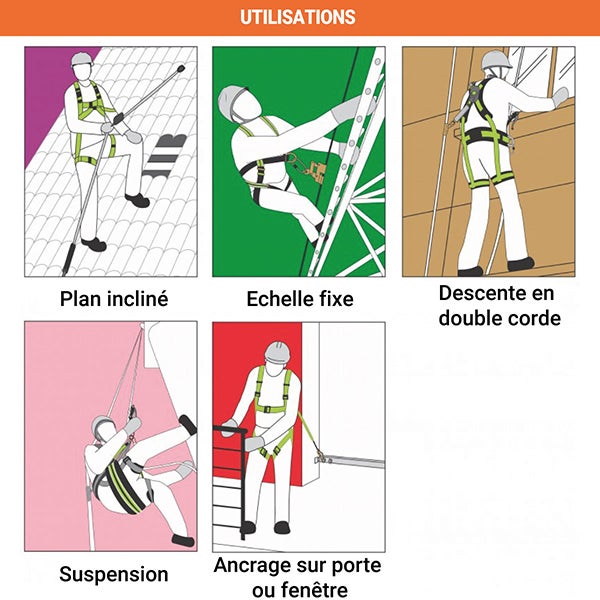 UTILISATIONS

Plan incliné

Echelle fixe

Descente en double corde

Suspension

Ancrage sur porte ou fenêtre