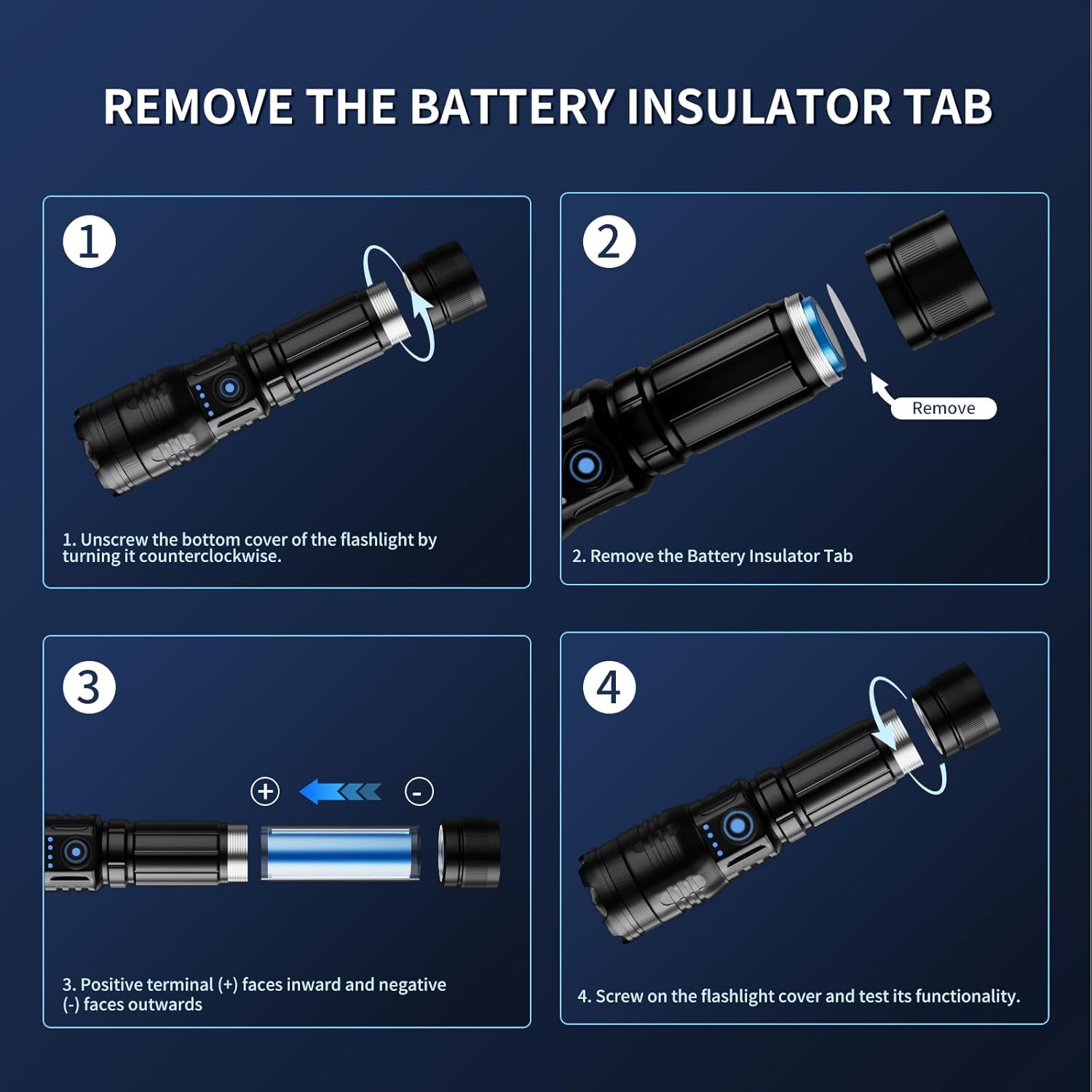 REMOVE THE BATTERY INSULATOR TAB

1

1. Unscrew the bottom cover of the flashlight by turning it counterclockwise.

2

Remove

2. Remove the Battery Insulator Tab

3

+

-

3. Positive terminal (+) faces inward and negative (-) faces outwards

4

4. Screw on the flashlight cover and test its functionality.