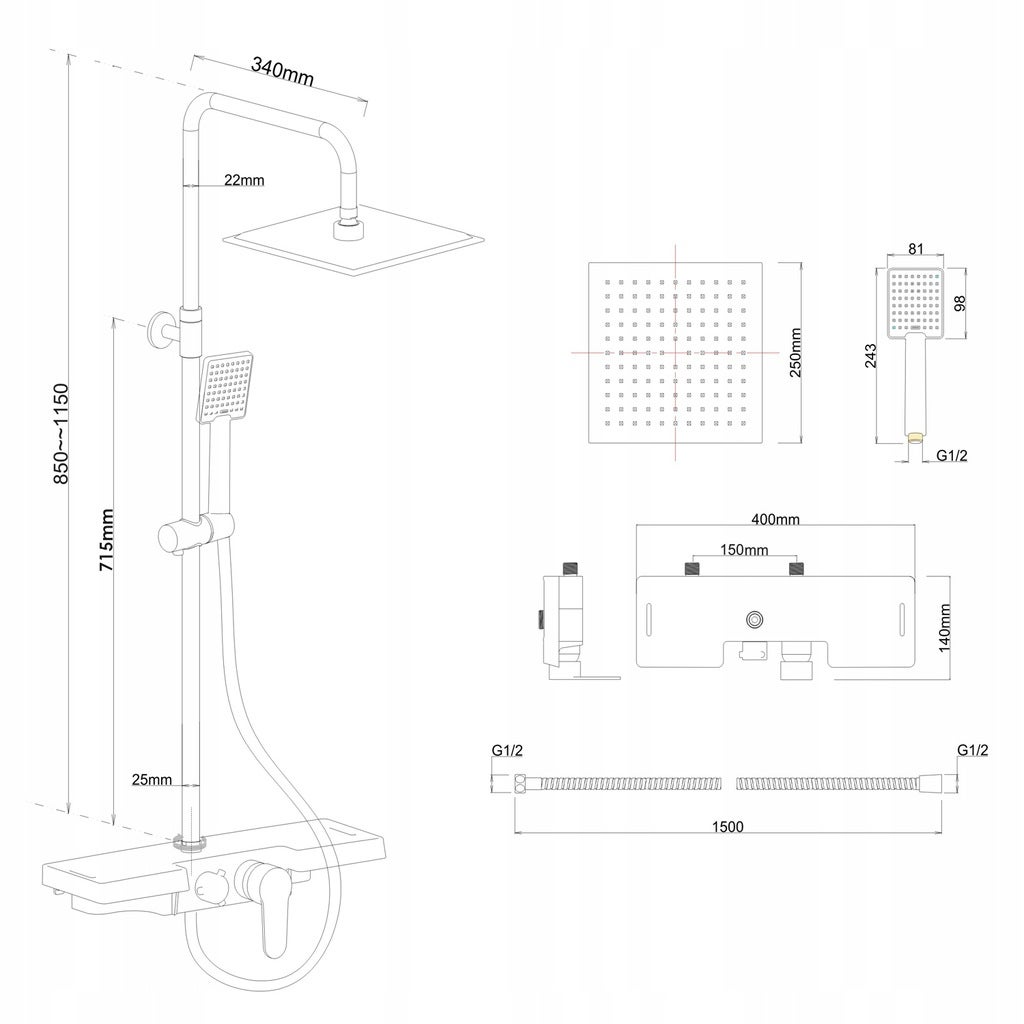 340mm

22mm

850~~1150

715mm

25mm

250mm

81

98

243

G1/2

400mm

150mm

140mm

G1/2

G1/2

1500