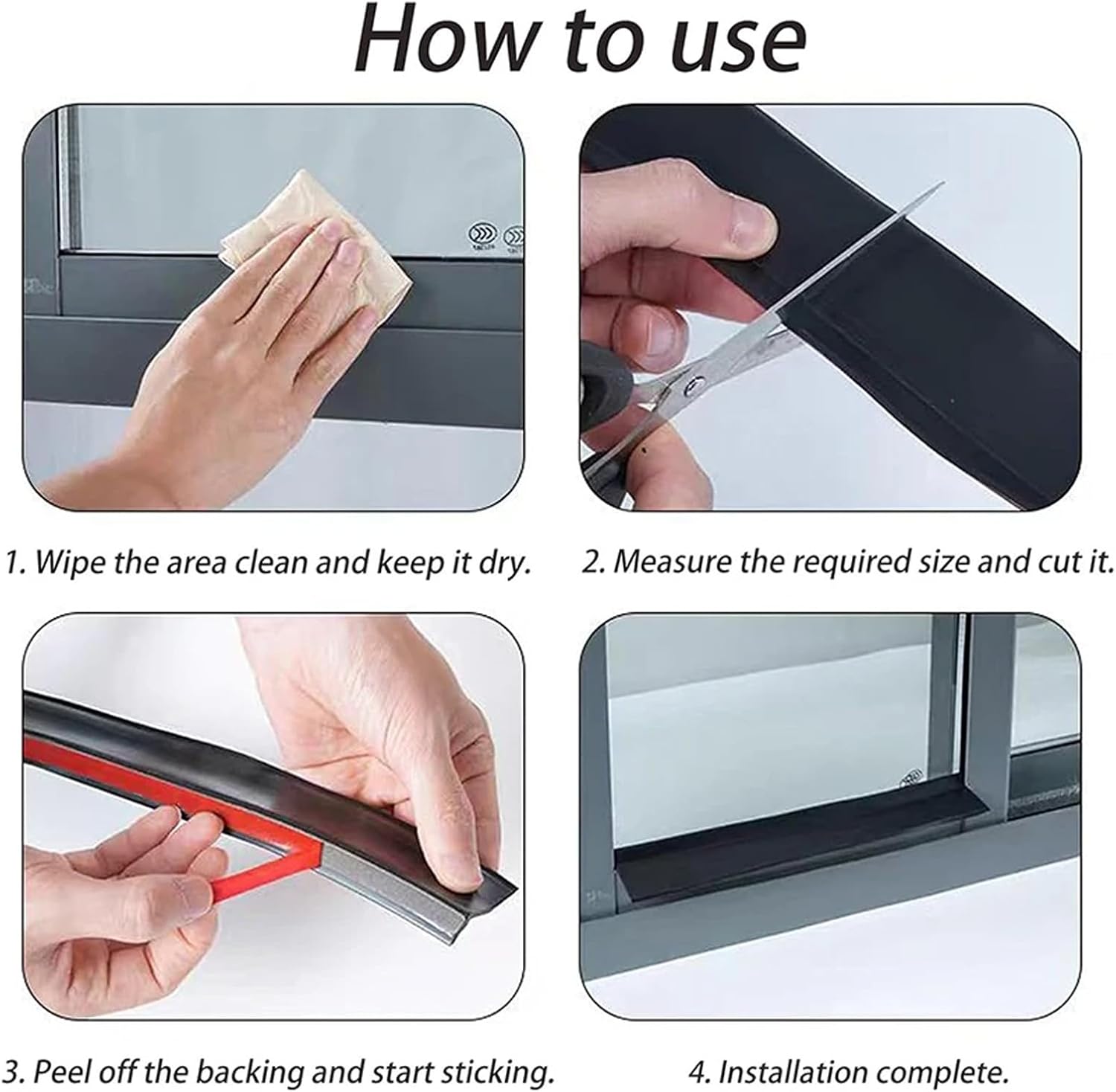 How to use

1. Wipe the area clean and keep it dry.

2. Measure the required size and cut it.

3. Peel off the backing and start sticking.

4. Installation complete.