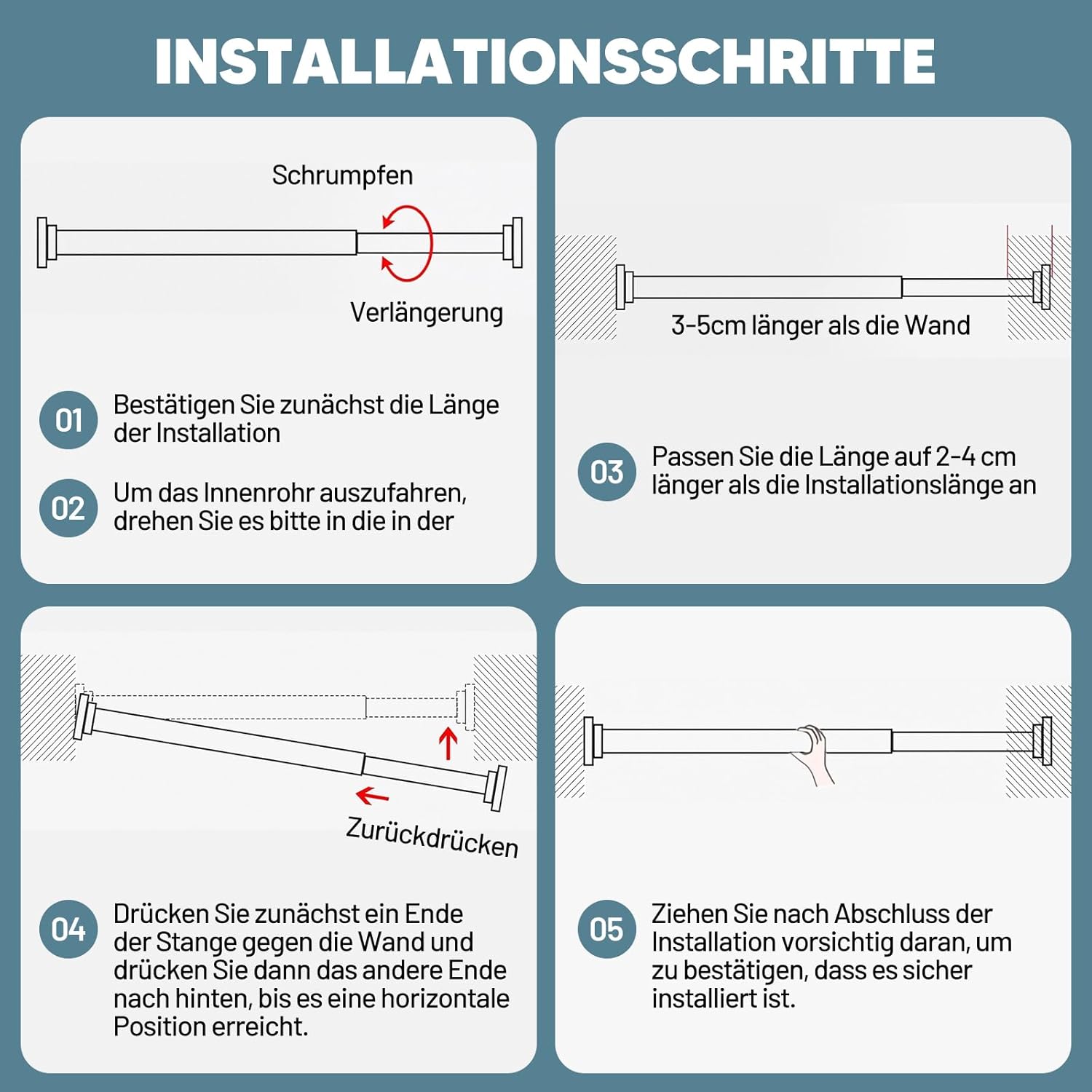 INSTALLATIONSSCHRITTE

Schrumpfen

Verlängerung

01 Bestätigen Sie zunächst die Länge der Installation

02 Um das Innenrohr auszufahren, drehen Sie es bitte in die in der

3-5cm länger als die Wand

03 Passen Sie die Länge auf 2-4 cm länger als die Installationslänge an

Zurückdrücken

04 Drücken Sie zunächst ein Ende der Stange gegen die Wand und drücken Sie dann das andere Ende nach hinten, bis es eine horizontale Position erreicht.

05 Ziehen Sie nach Abschluss der Installation vorsichtig daran, um zu bestätigen, dass es sicher installiert ist.