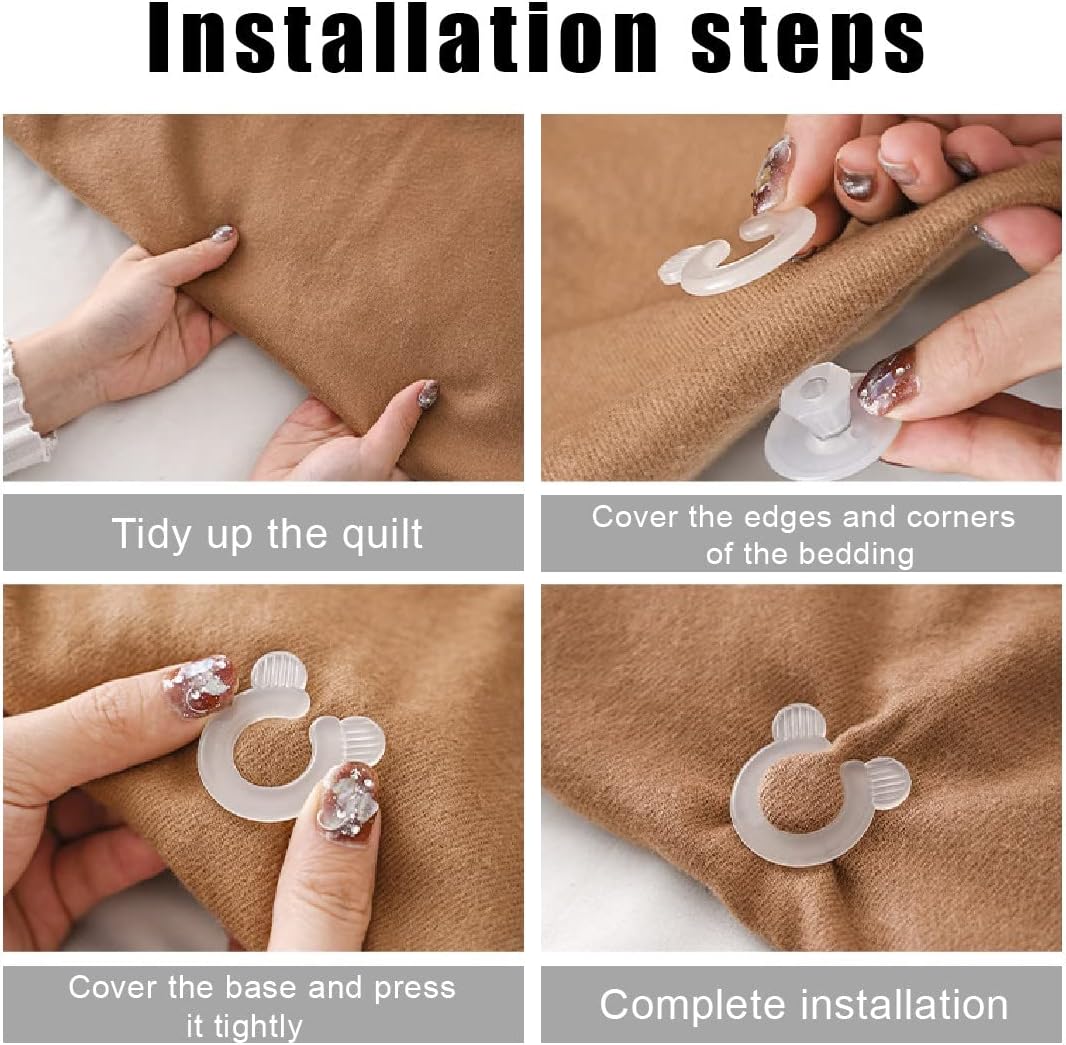 Installation steps

Tidy up the quilt

Cover the edges and corners of the bedding

Cover the base and press it tightly

Complete installation