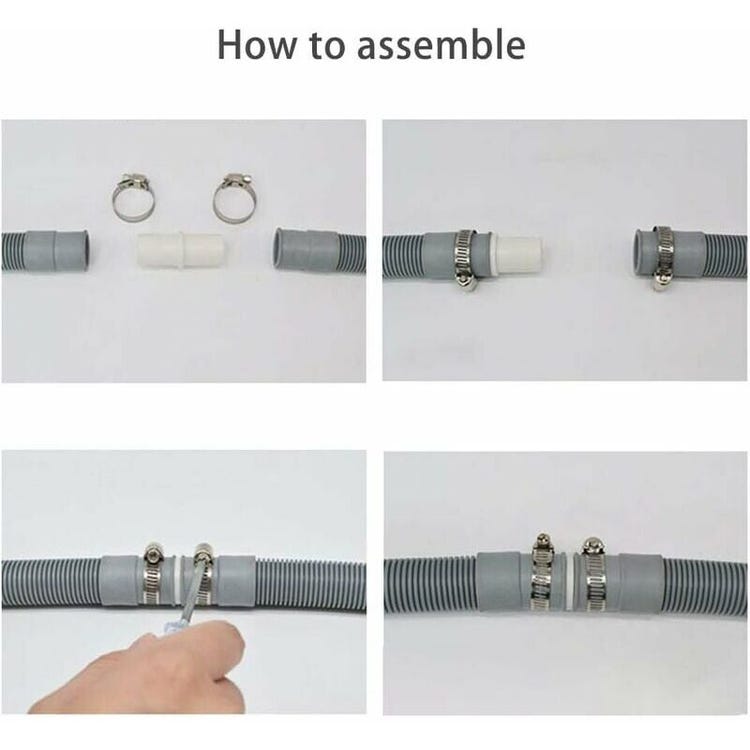 How to assemble