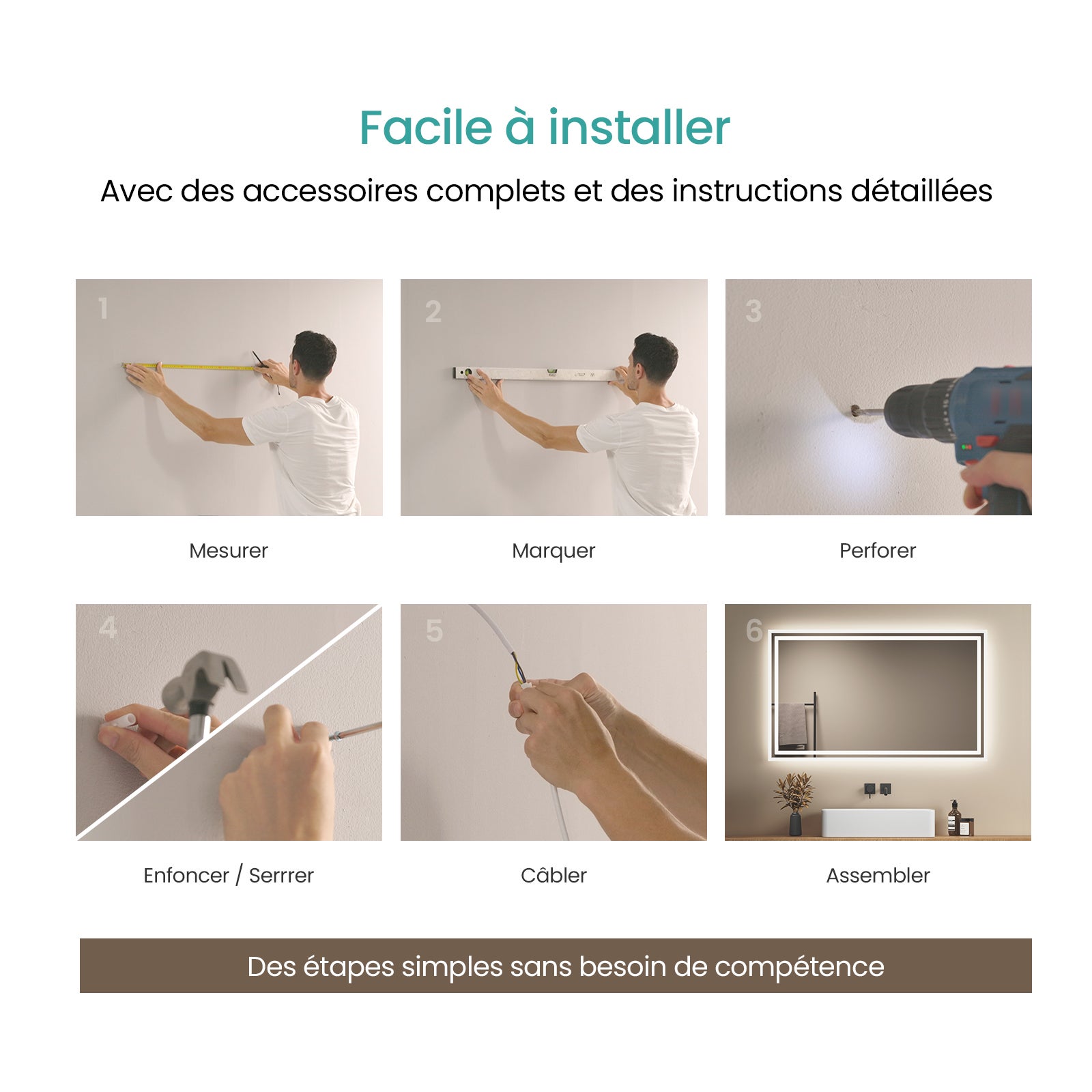 Facile à installer

Avec des accessoires complets et des instructions détaillées

1

Mesurer

2

Marquer

3

Perforer

4

Enfoncer / Serrrer

5

Câbler

6

Assembler

Des étapes simples sans besoin de compétence