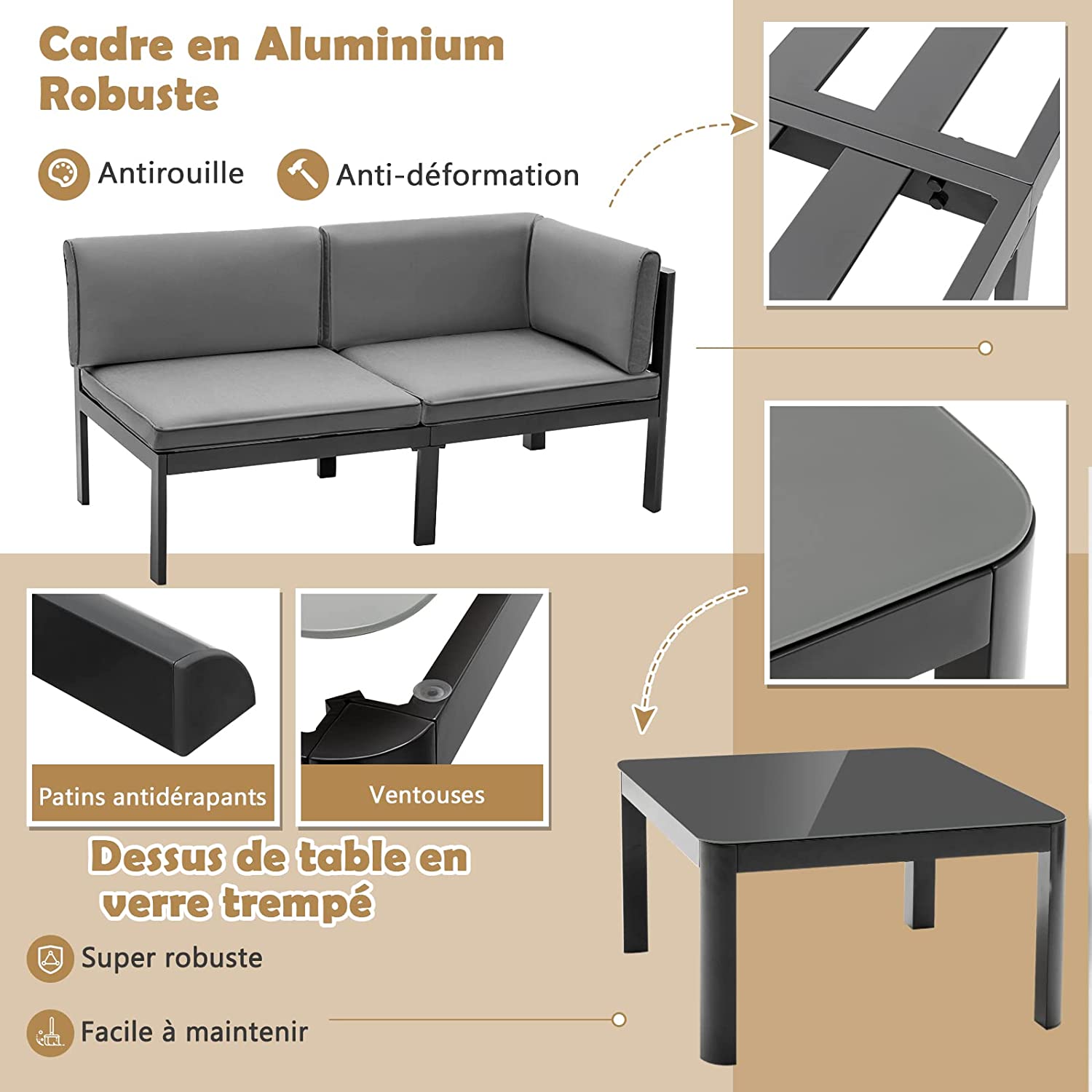 Cadre en Aluminium Robuste

Antirouille

Anti-déformation

Patins antidérapants

Ventouses

Dessus de table en verre trempé

Super robuste

Facile à maintenir