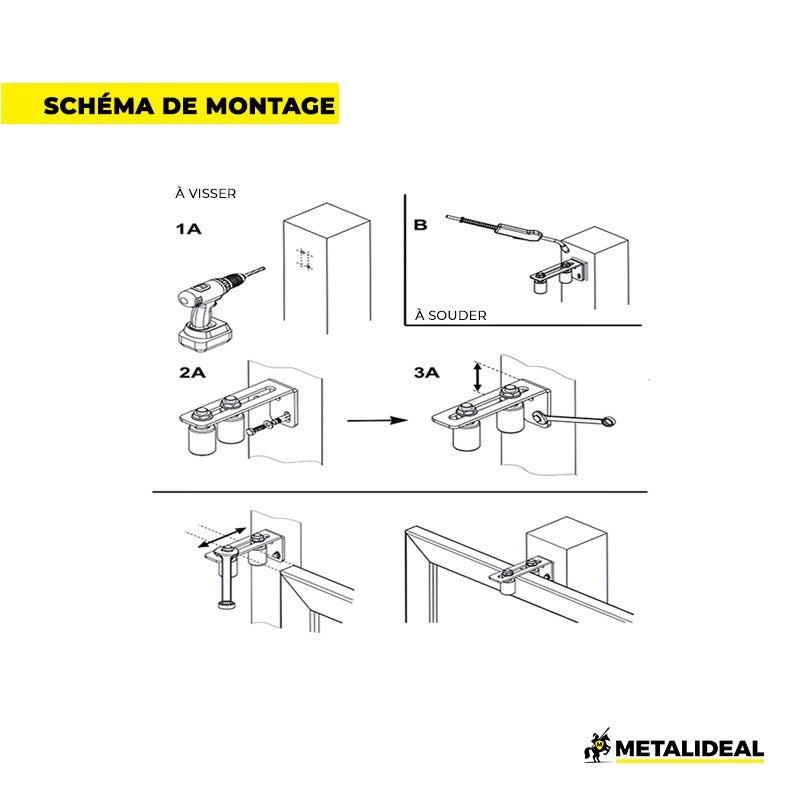 SCHÉMA DE MONTAGE

À VISSER

1A

B

À SOUDER

2A

3A

METALIDEAL