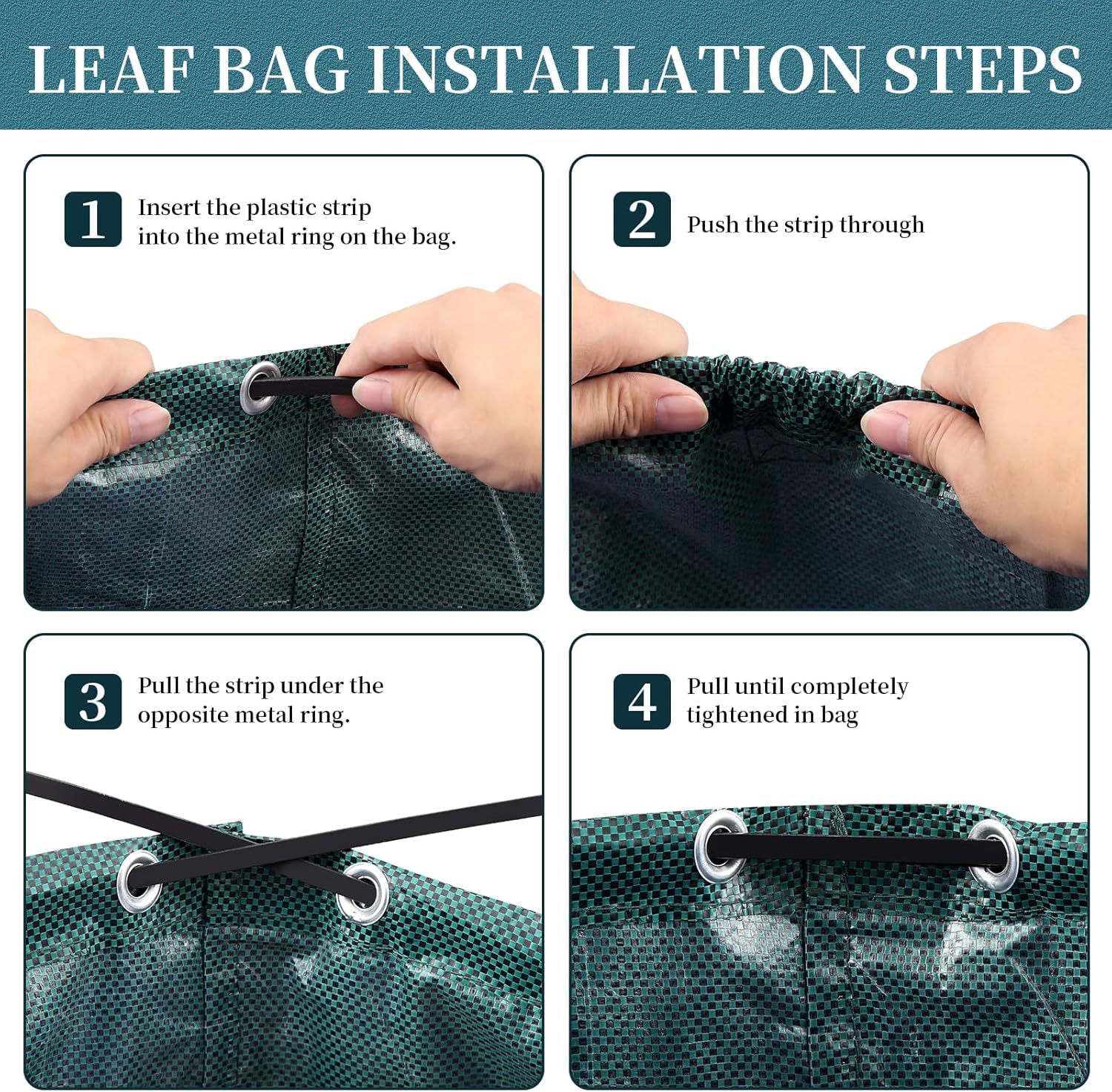 LEAF BAG INSTALLATION STEPS

1 Insert the plastic strip into the metal ring on the bag.

2 Push the strip through

3 Pull the strip under the opposite metal ring.

4 Pull until completely tightened in bag