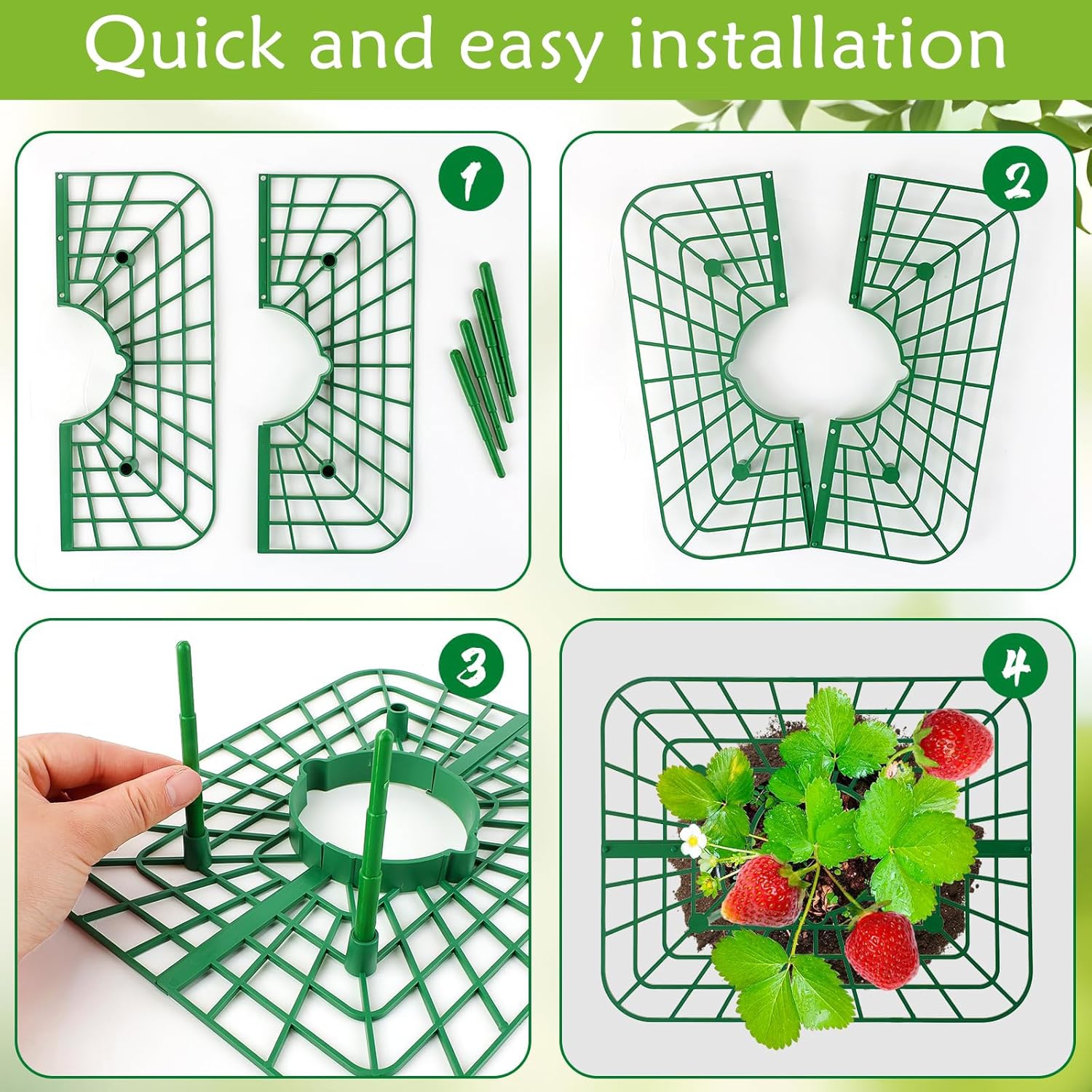 Quick and easy installation

1

2

3

4