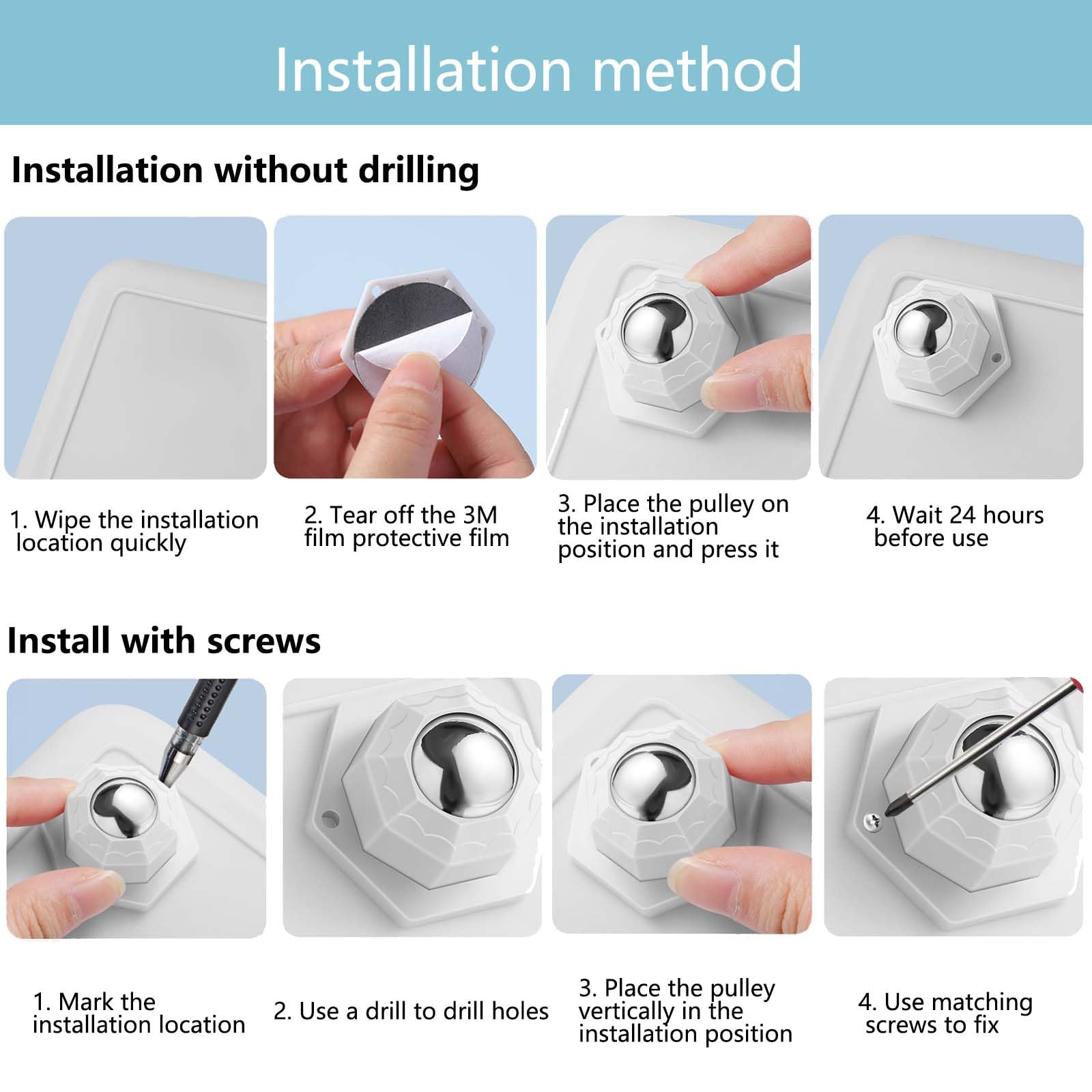 Installation method

Installation without drilling

1. Wipe the installation location quickly

2. Tear off the 3M film protective film

3. Place the pulley on the installation position and press it

4. Wait 24 hours before use

Install with screws

1. Mark the installation location

2. Use a drill to drill holes

3. Place the pulley vertically in the installation position

4. Use matching screws to fix