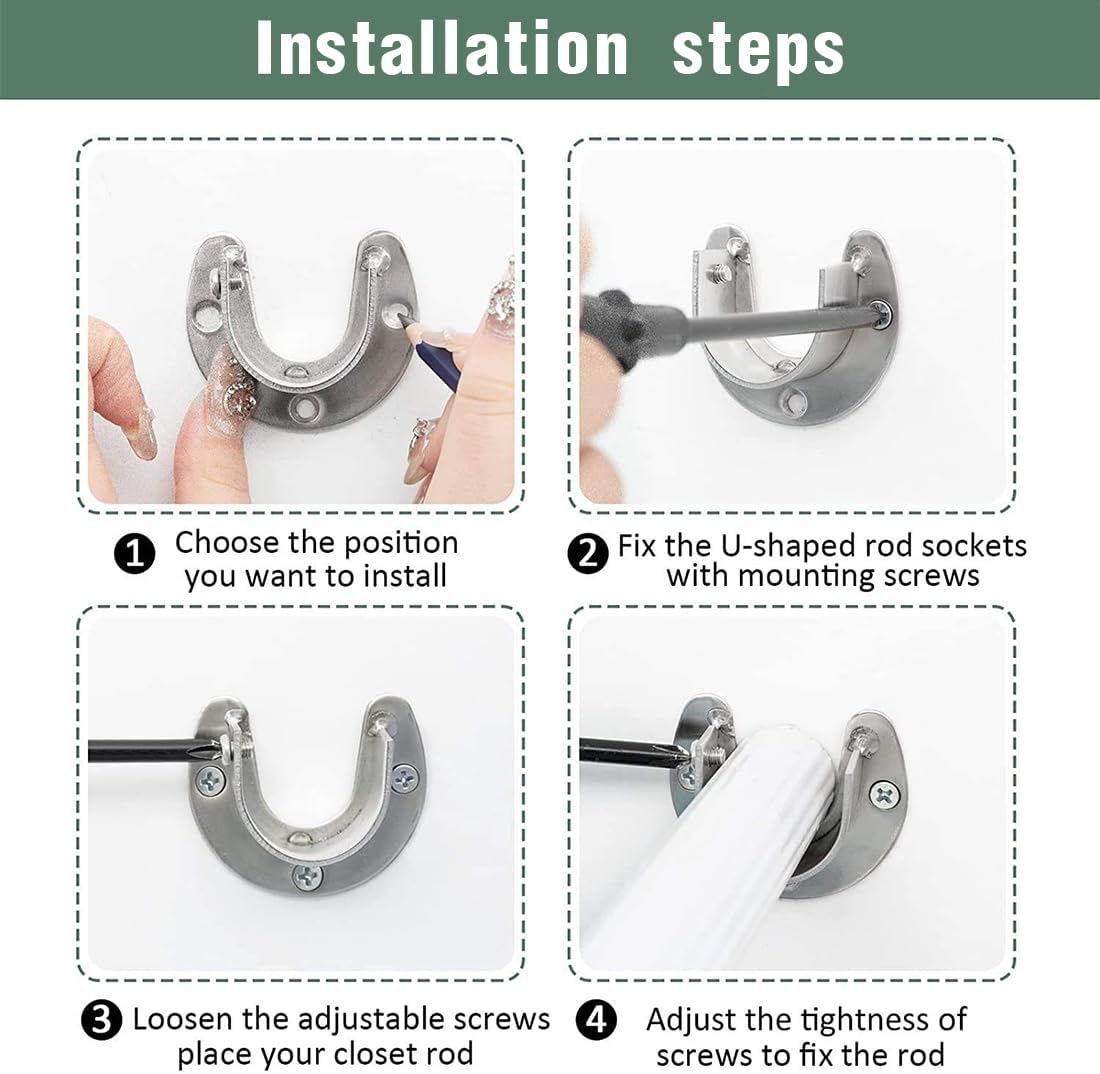 Installation steps

1 Choose the position you want to install

2 Fix the U-shaped rod sockets with mounting screws

3 Loosen the adjustable screws place your closet rod

4 Adjust the tightness of screws to fix the rod