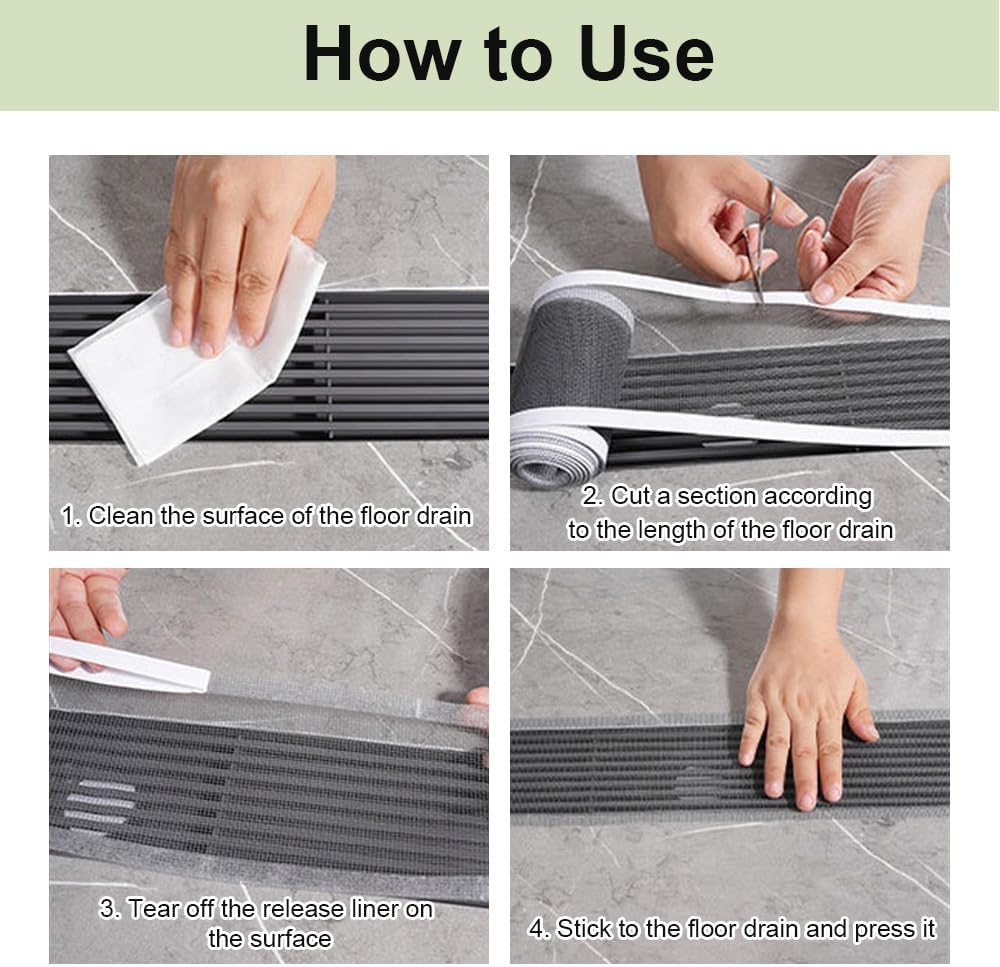 How to Use

1. Clean the surface of the floor drain

2. Cut a section according to the length of the floor drain

3. Tear off the release liner on the surface

4. Stick to the floor drain and press it