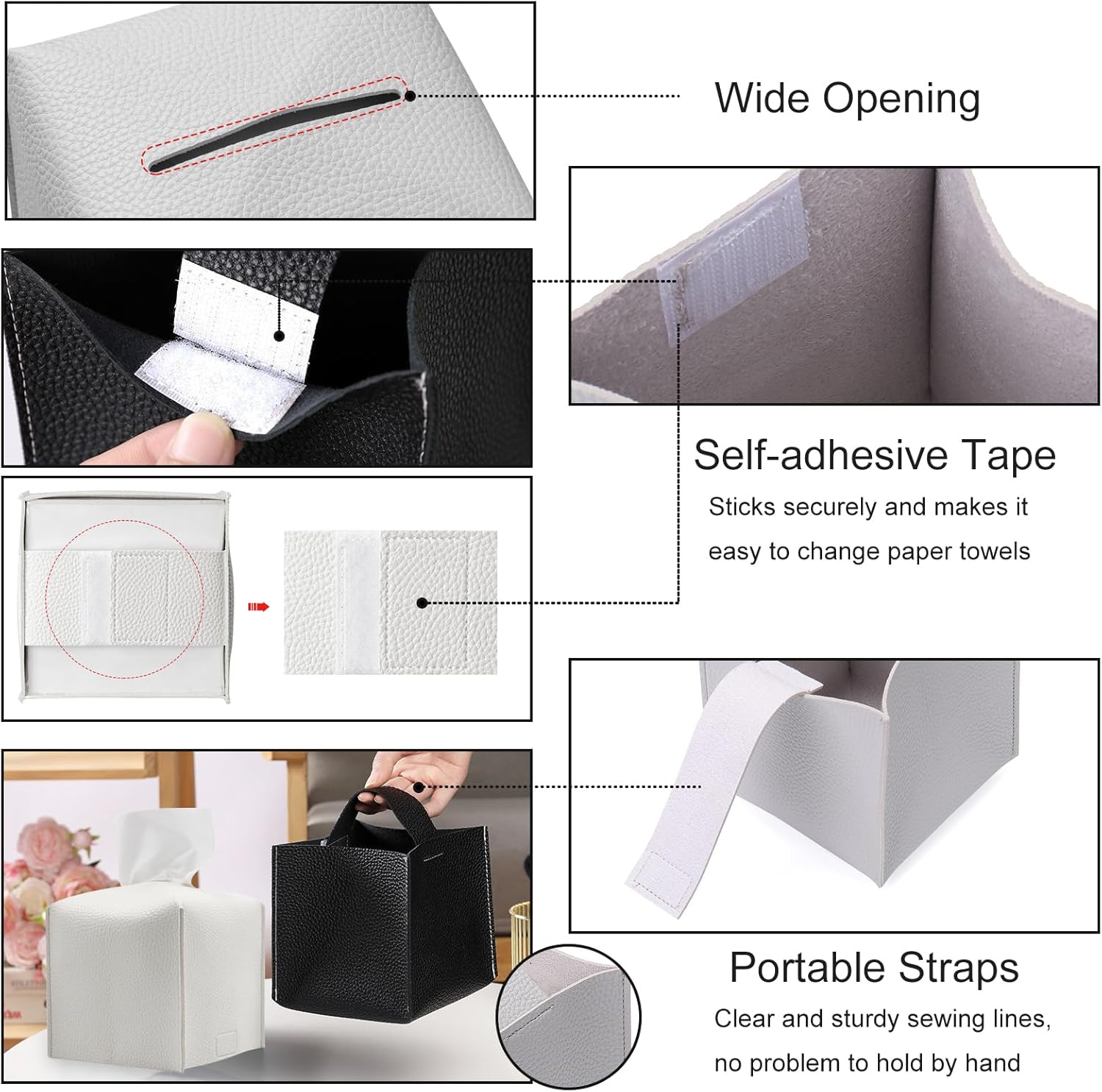 Wide Opening

Self-adhesive Tape

Sticks securely and makes it easy to change paper towels

Portable Straps

Clear and sturdy sewing lines, no problem to hold by hand